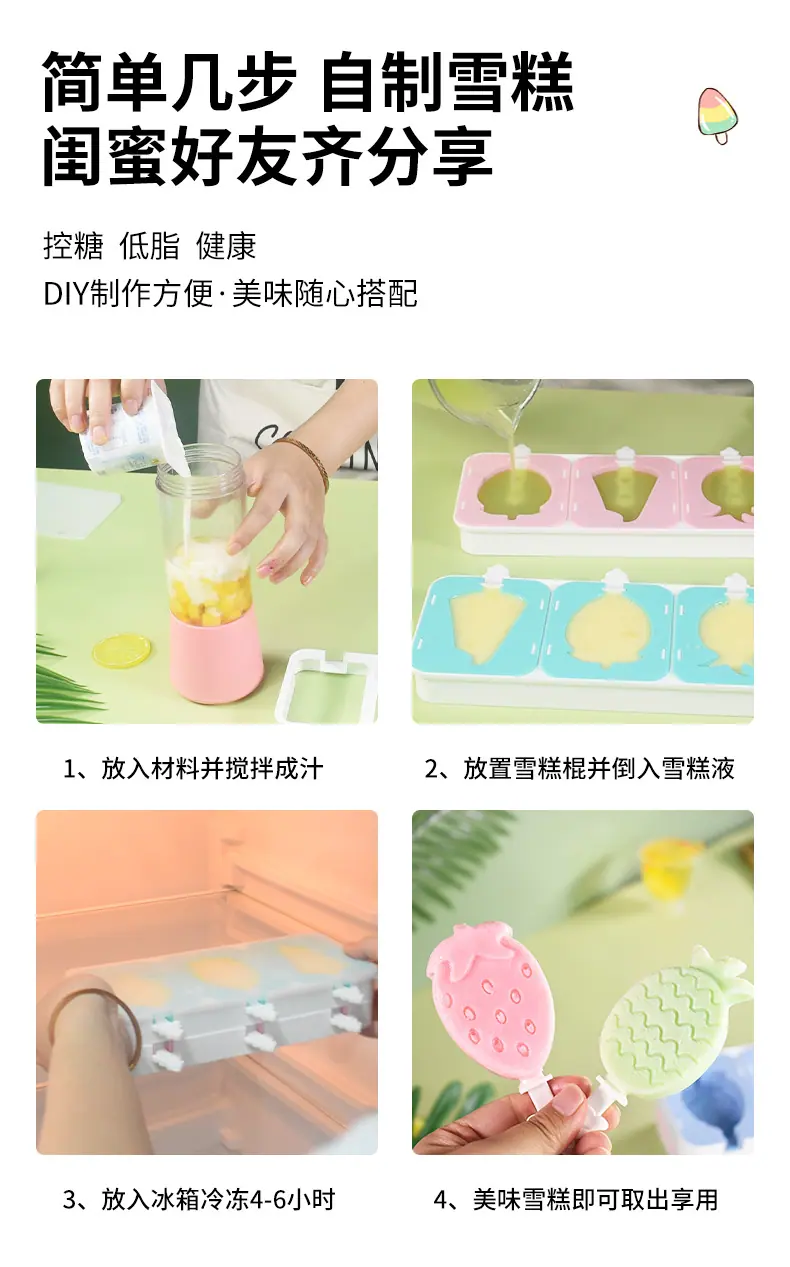 简单几步 自制雪糕
闺蜜好友齐分享

控糖 低脂 健康
DIY制作方便·美味随心搭配

1、放入材料并搅拌成汁

2、放置雪糕棍并倒入雪糕液

3、放入冰箱冷冻4-6小时

4、美味雪糕即可取出享用