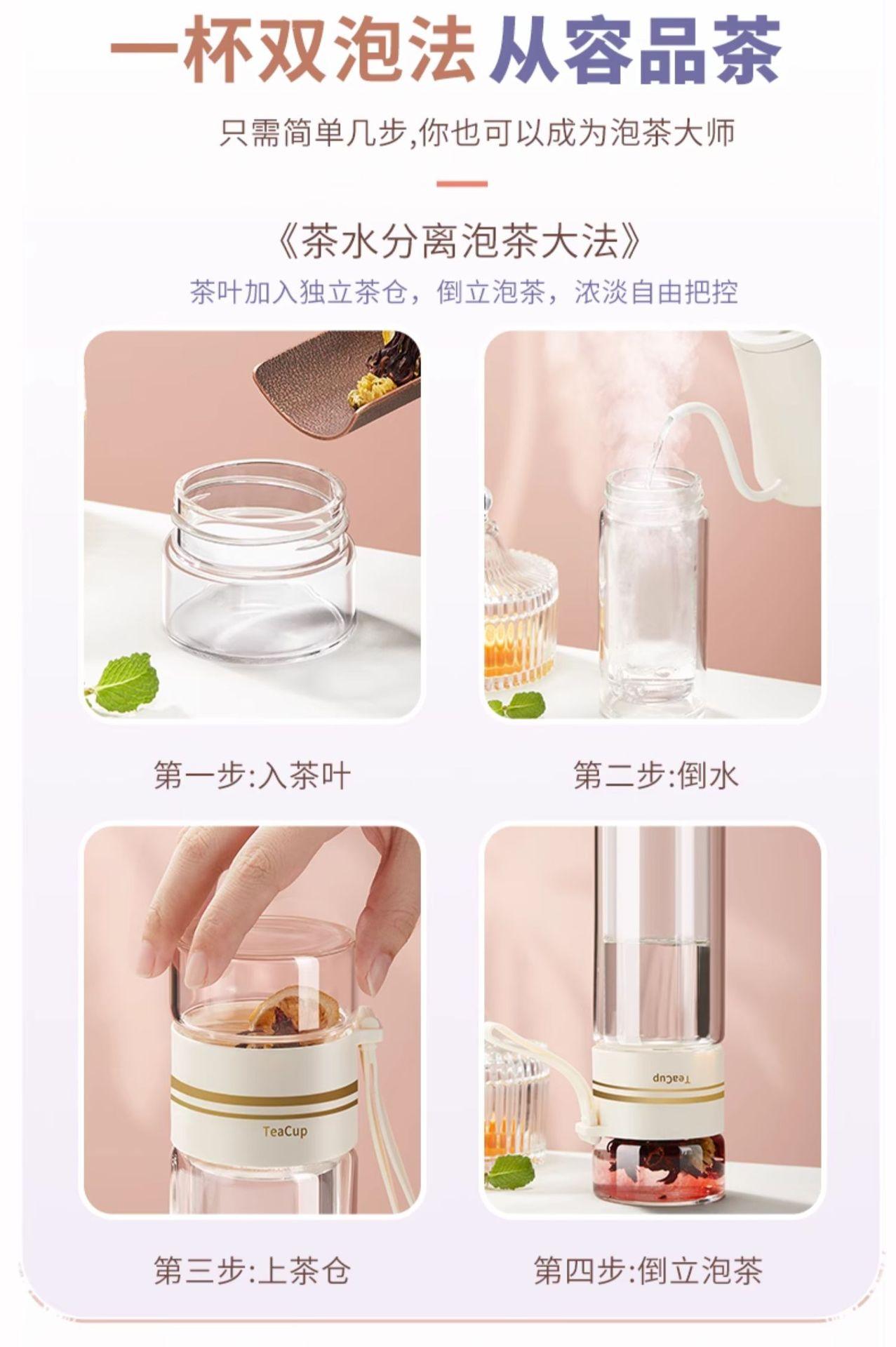 一杯双泡法 从容品茶

只需简单几步,你也可以成为泡茶大师

《茶水分离泡茶大法》

茶叶加入独立茶仓，倒立泡茶，浓淡自由把控

第一步:入茶叶

第二步:倒水

TeaCup

TeaCup

第三步:上茶仓

第四步:倒立泡茶