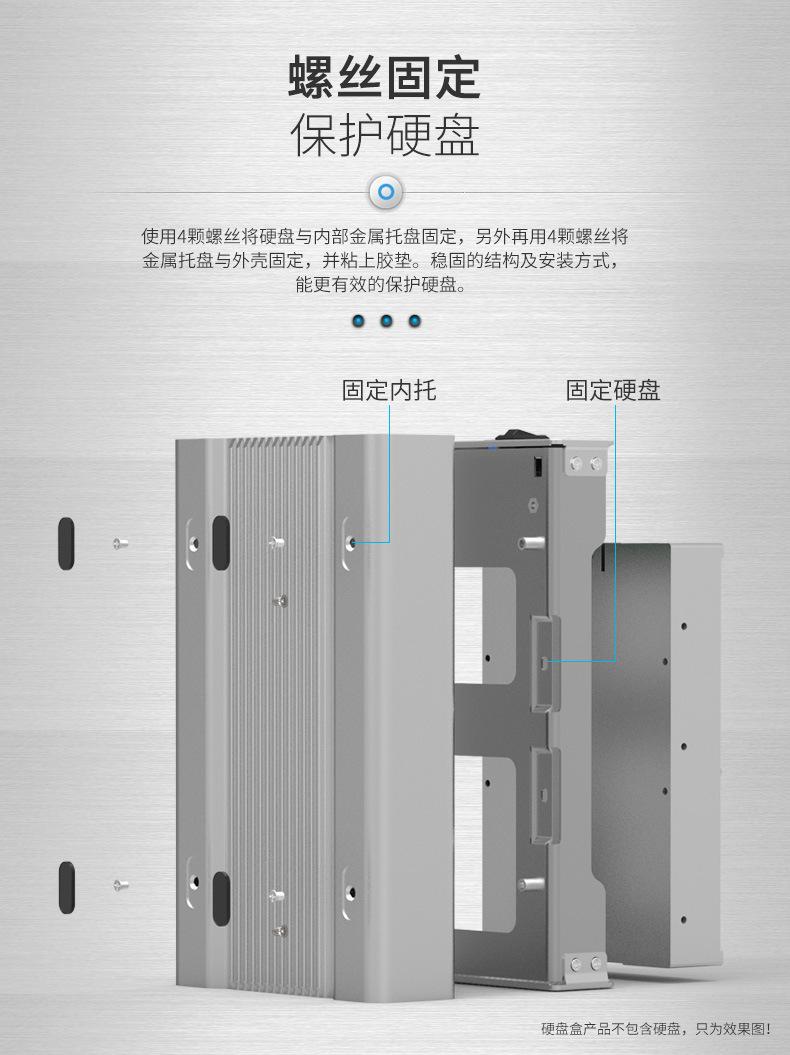 螺丝固定
保护硬盘

使用4颗螺丝将硬盘与内部金属托盘固定，另外再用4颗螺丝将金属托盘与外壳固定，并粘上胶垫。稳固的结构及安装方式，能更有效的保护硬盘。

固定内托

固定硬盘

硬盘盒产品不包含硬盘，只为效果图!