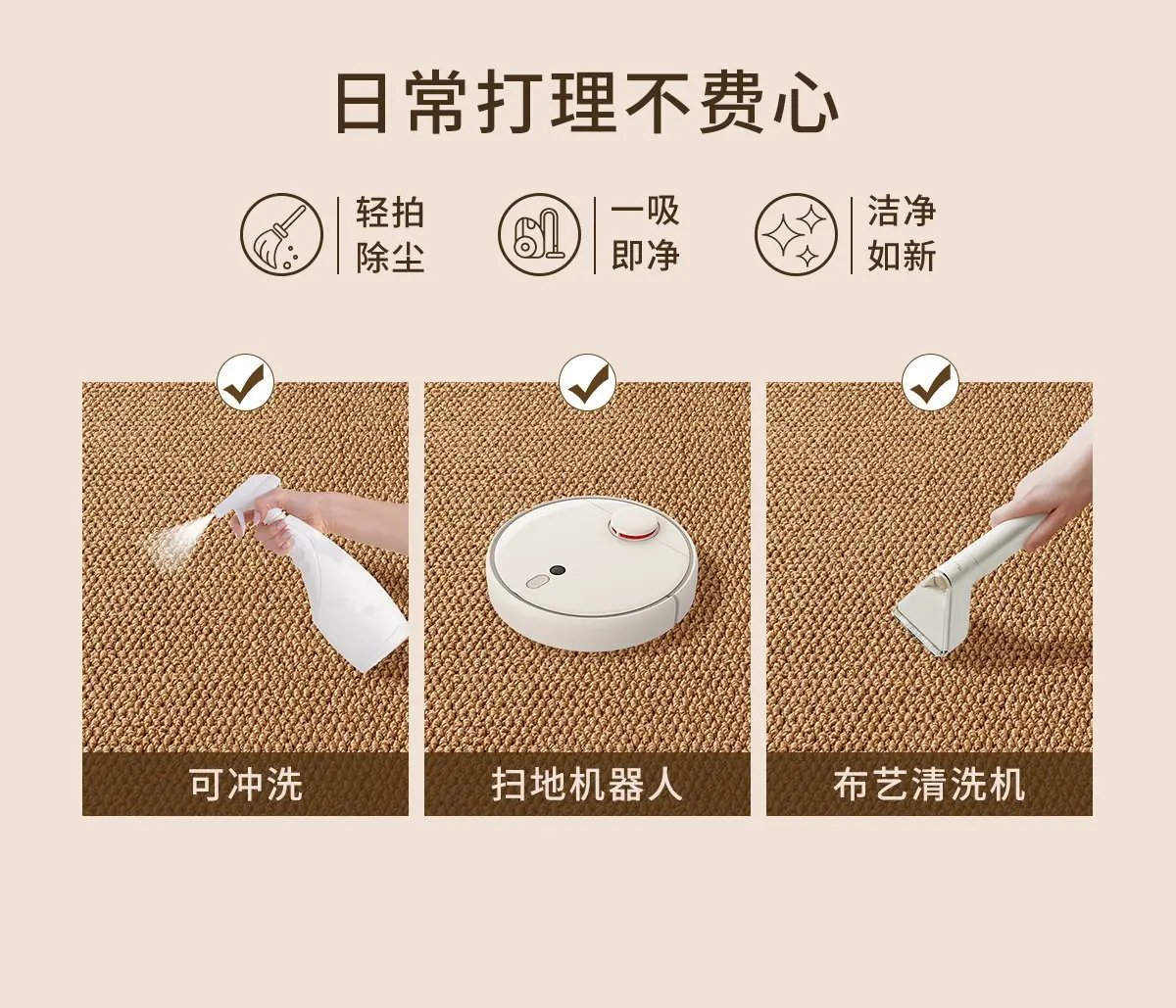 日常打理不费心

轻拍除尘

一吸即净

洁净如新

可冲洗

扫地机器人

布艺清洗机