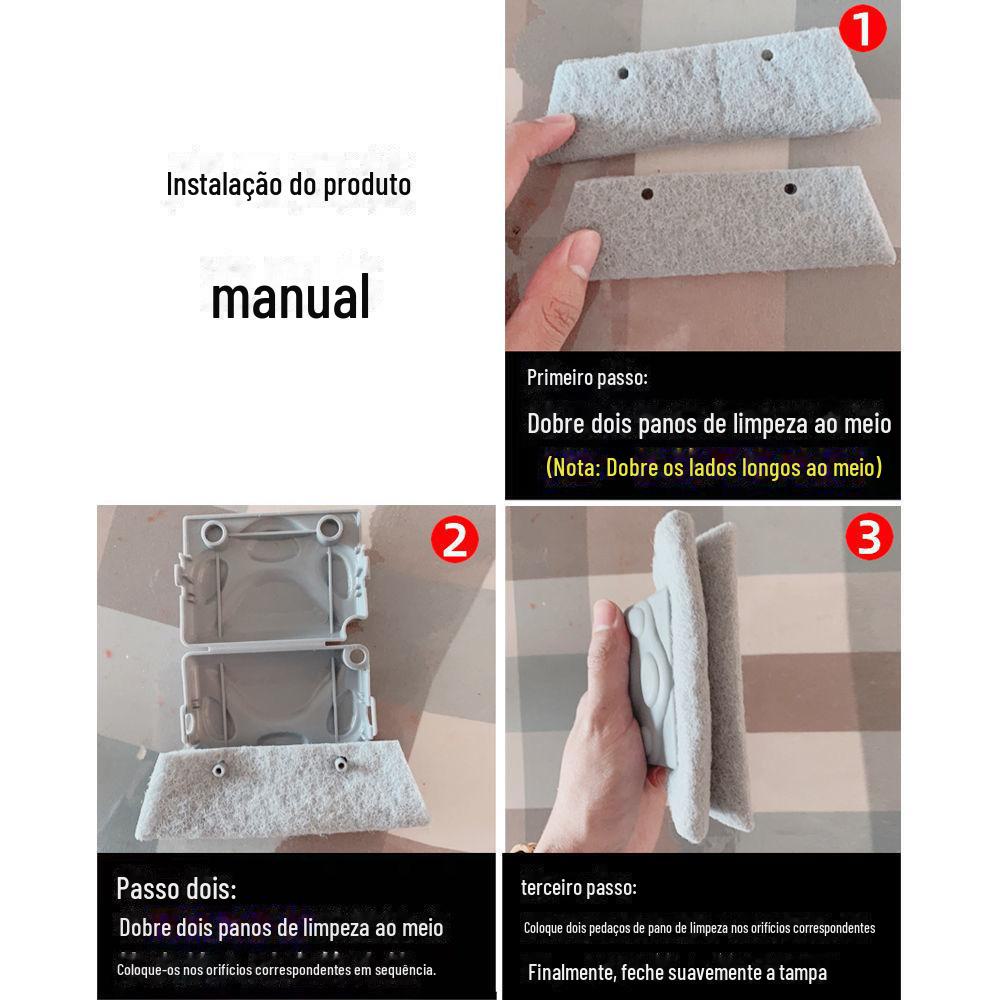 Instalação do produto

manual

1

Primeiro passo:

Dobre dois panos de limpeza ao meio

(Nota: Dobre os lados longos ao meio)

2

Passo dois:

Dobre dois panos de limpeza ao meio

Coloque-os nos orifícios correspondentes em sequência.

3

terceiro passo:

Coloque dois pedaços de pano de limpeza nos orifícios correspondentes

Finalmente, feche suavemente a tampa