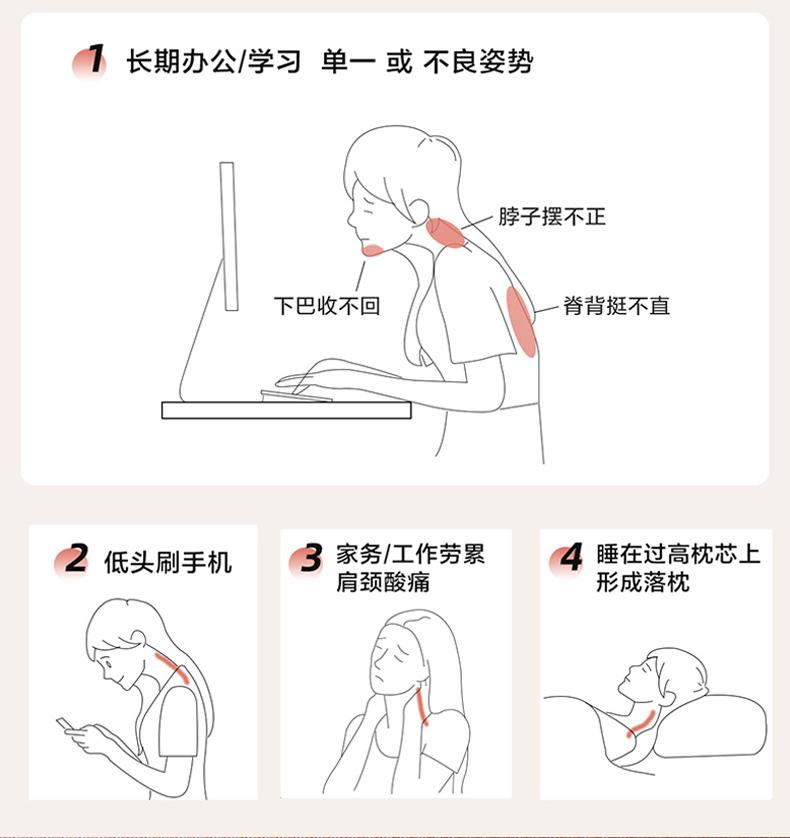 1 长期办公/学习 单一 或 不良姿势

脖子摆不正

下巴收不回

脊背挺不直

2 低头刷手机

3 家务/工作劳累 肩颈酸痛

4 睡在过高枕芯上 形成落枕