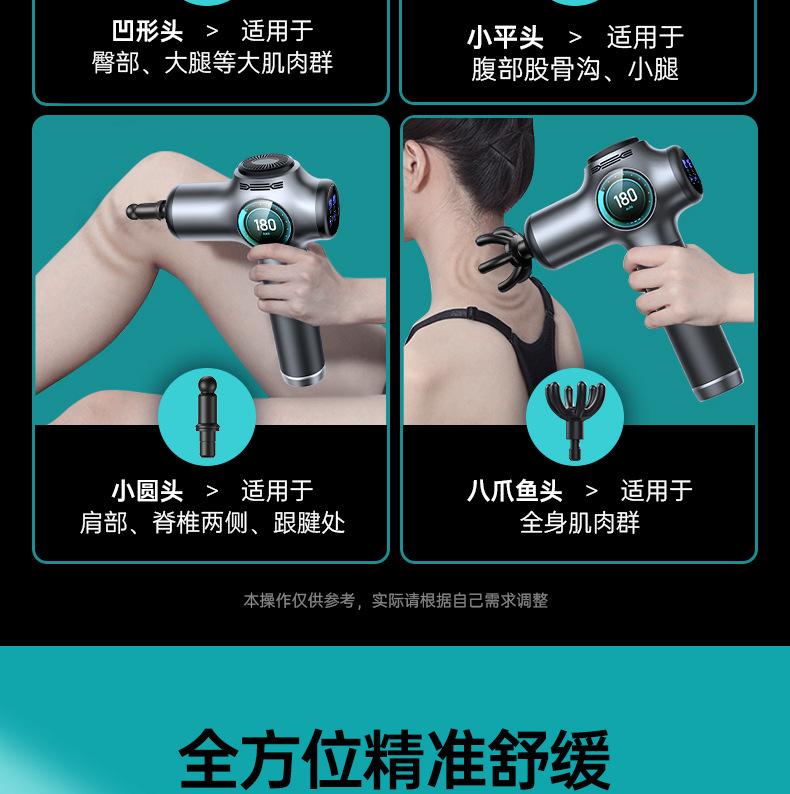 凹形头 > 适用于
臀部、大腿等大肌肉群

小平头 > 适用于
腹部股骨沟、小腿

180

180

小圆头 > 适用于
肩部、脊椎两侧、跟腱处

八爪鱼头 > 适用于
全身肌肉群

本操作仅供参考，实际请根据自己需求调整

全方位精准舒缓