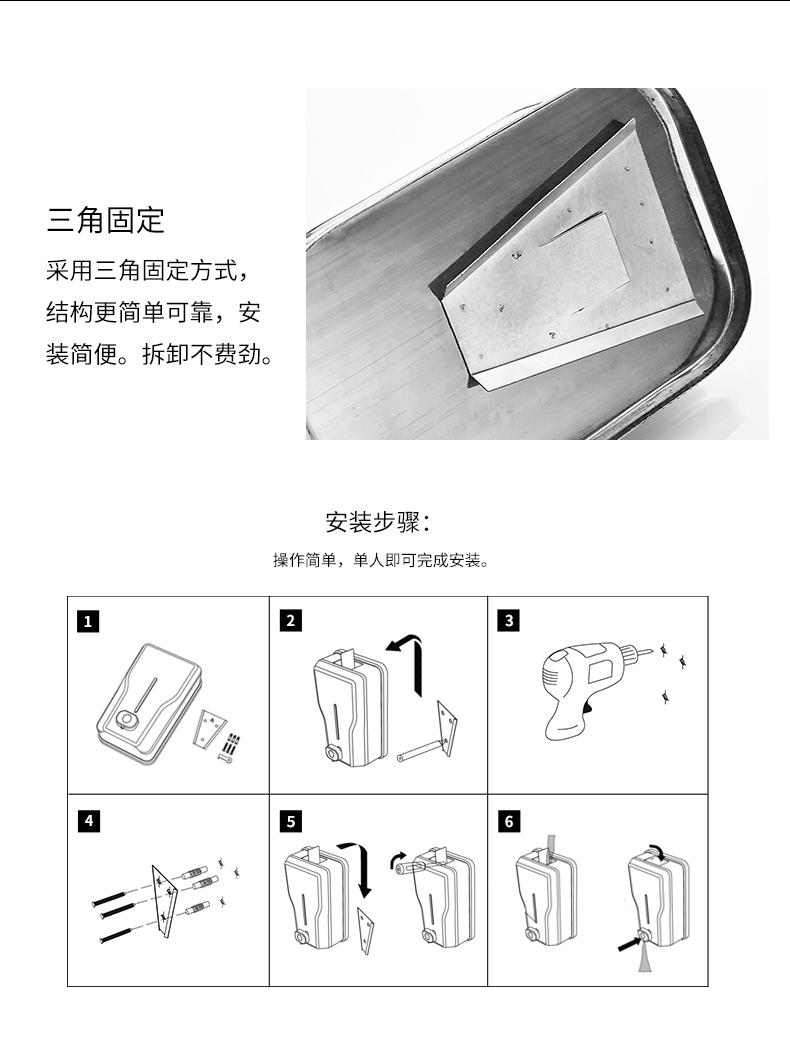 三角固定

采用三角固定方式，结构更简单可靠，安装简便。拆卸不费劲。

安装步骤：

操作简单，单人即可完成安装。

1

2

3

4

5

6