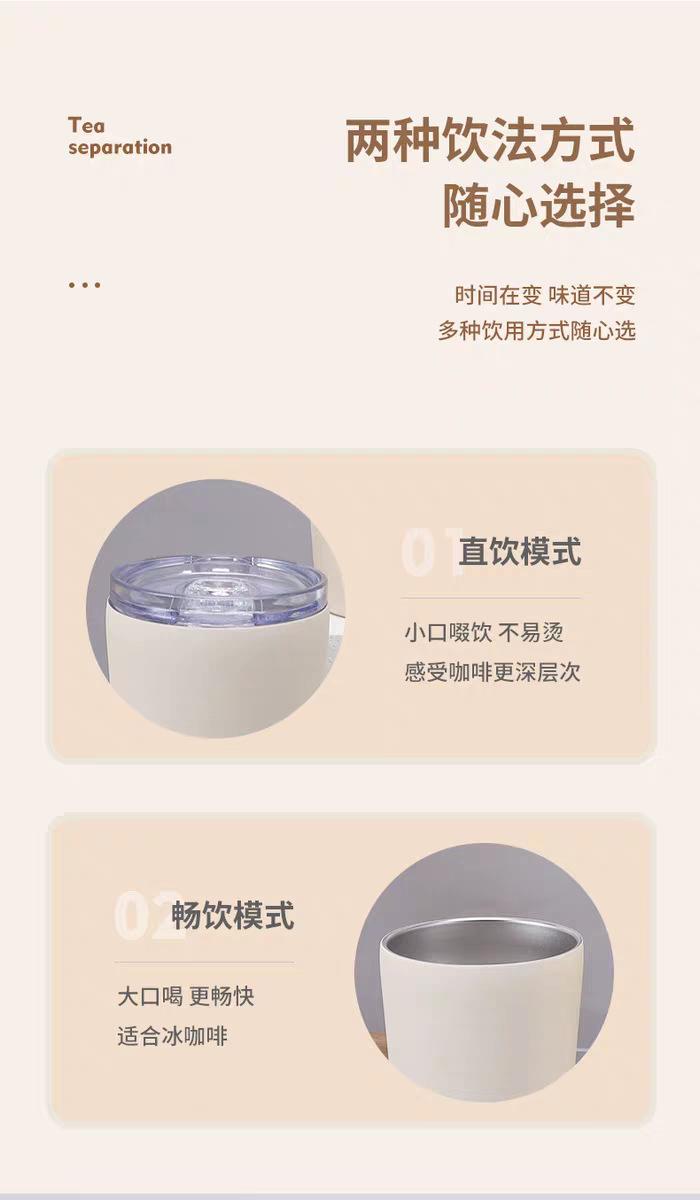 Tea separation

两种饮法方式
随心选择

...

时间在变 味道不变
多种饮用方式随心选

01 直饮模式

小口啜饮 不易烫
感受咖啡更深层次

02 畅饮模式

大口喝 更畅快
适合冰咖啡