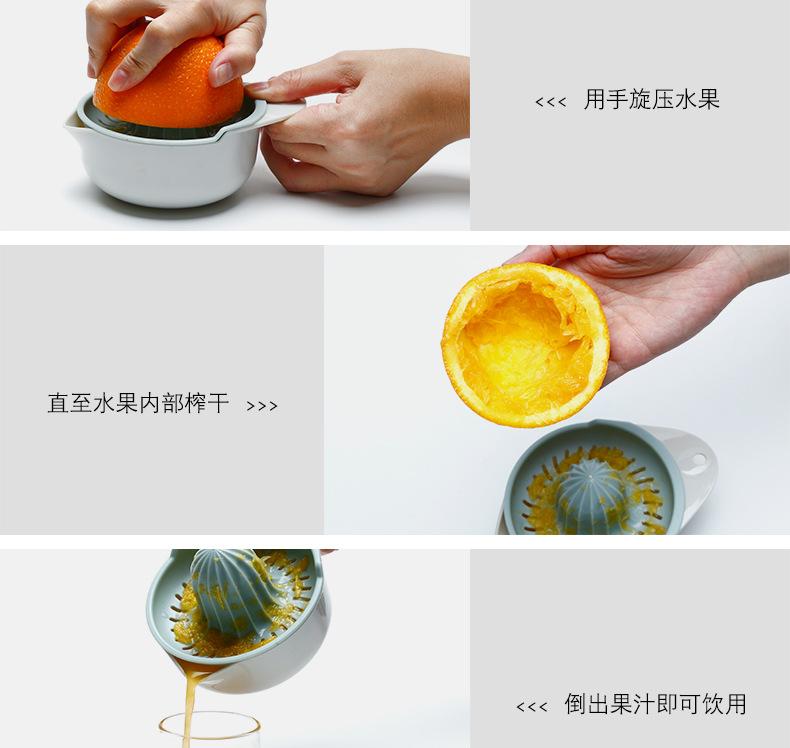 <<< 用手旋压水果

直至水果内部榨干 >>>

<<< 倒出果汁即可饮用