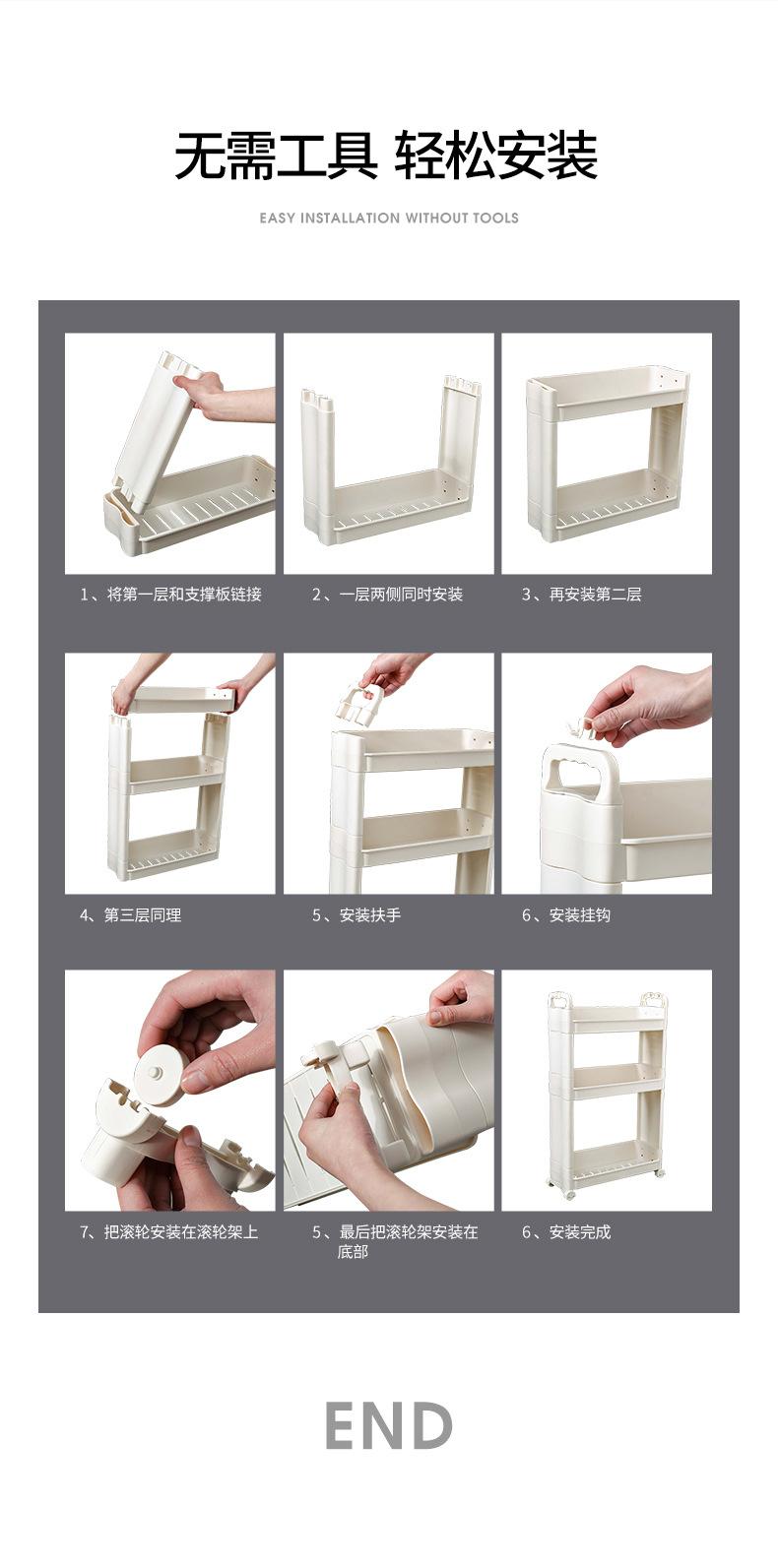 无需工具 轻松安装

EASY INSTALLATION WITHOUT TOOLS

1、将第一层和支撑板链接

2、一层两侧同时安装

3、再安装第二层

4、第三层同理

5、安装扶手

6、安装挂钩

7、把滚轮安装在滚轮架上

5、最后把滚轮架安装在底部

6、安装完成

END