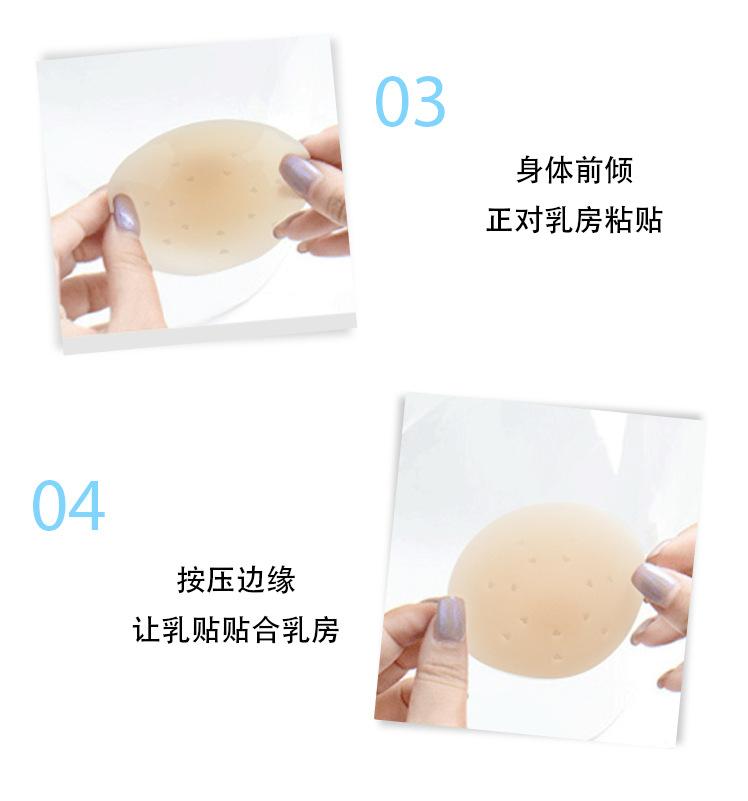 03

身体前倾
正对乳房粘贴

04

按压边缘
让乳贴贴合乳房