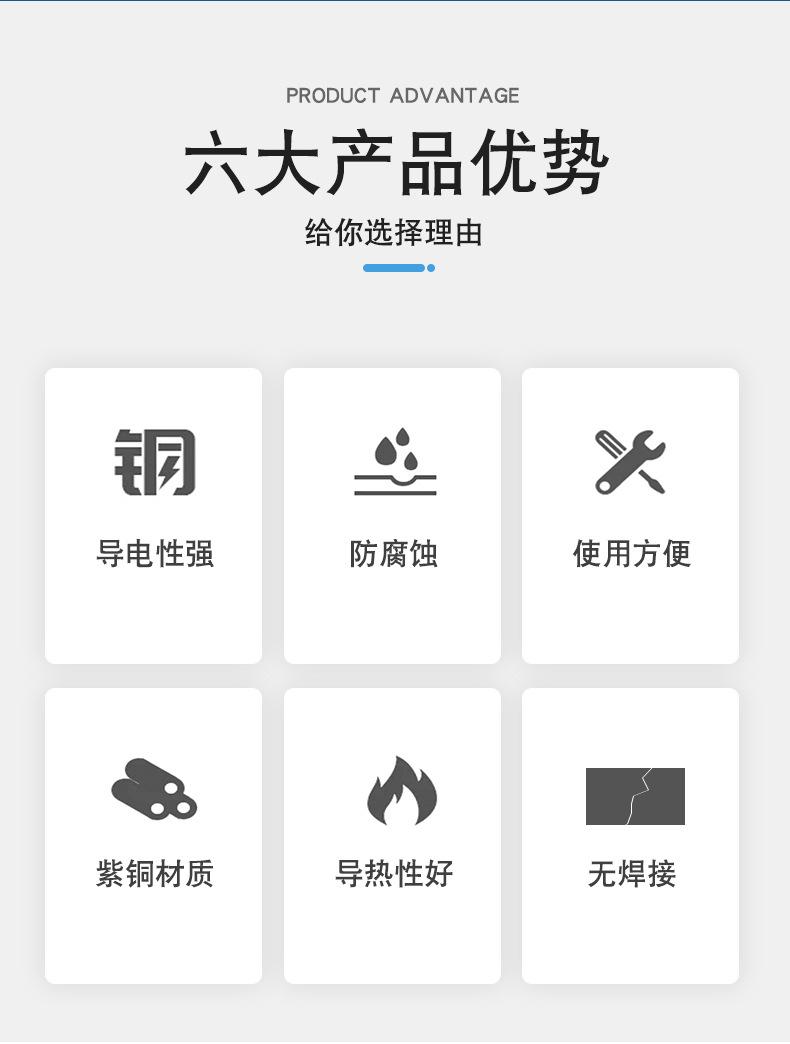 PRODUCT ADVANTAGE

六大产品优势

给你选择理由

铜

导电性强

防腐蚀

使用方便

紫铜材质

导热性好

无焊接