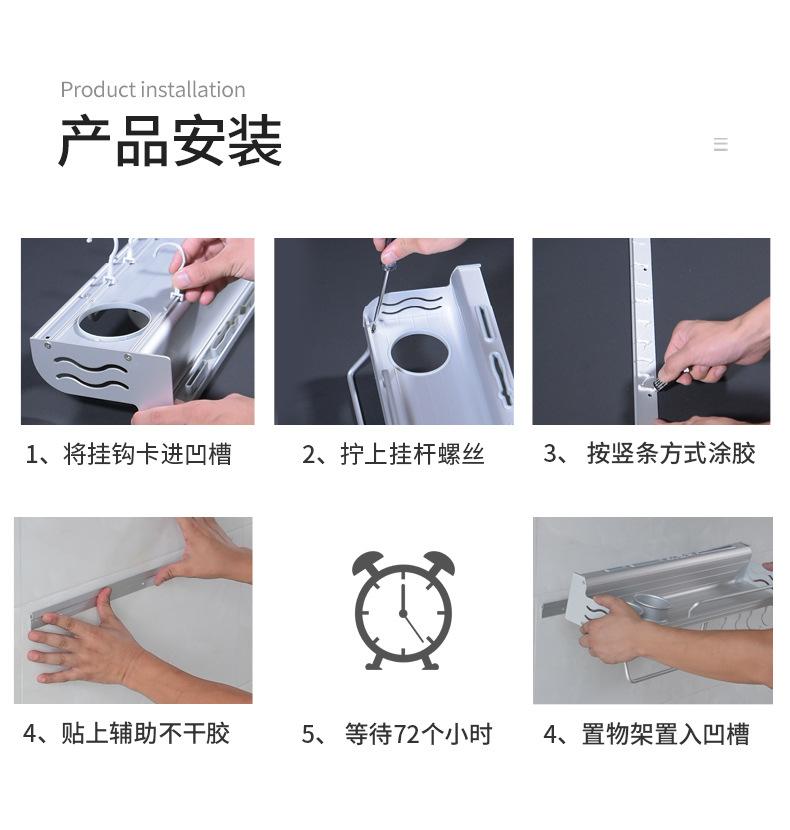 Product installation
产品安装

1、将挂钩卡进凹槽

2、拧上挂杆螺丝

3、 按竖条方式涂胶

4、贴上辅助不干胶

5、 等待72个小时

4、置物架置入凹槽