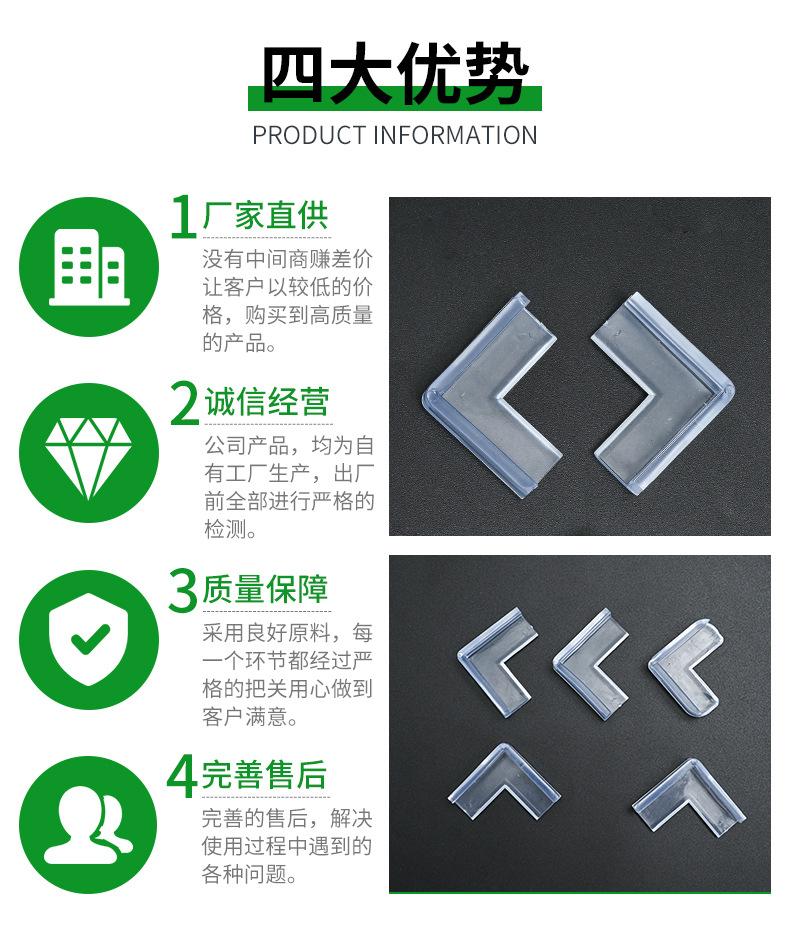 四大优势
PRODUCT INFORMATION

1 厂家直供
没有中间商赚差价让客户以较低的价格，购买到高质量的产品。

2 诚信经营
公司产品，均为自有工厂生产，出厂前全部进行严格的检测。

3 质量保障
采用良好原料，每一个环节都经过严格的把关用心做到客户满意。

4 完善售后
完善的售后，解决使用过程中遇到的各种问题。