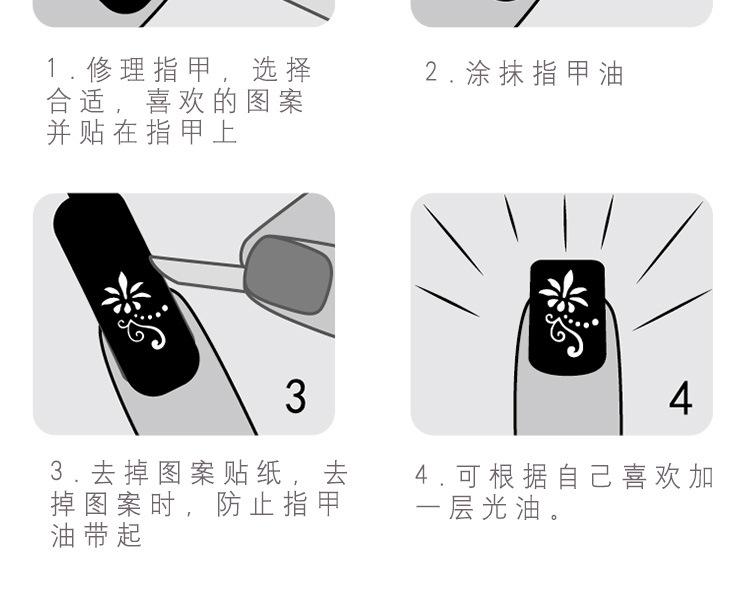 1. 修理指甲，选择合适，喜欢的图案并贴在指甲上

2. 涂抹指甲油

3

4

3. 去掉图案贴纸，去掉图案时，防止指甲油带起

4. 可根据自己喜欢加一层光油。