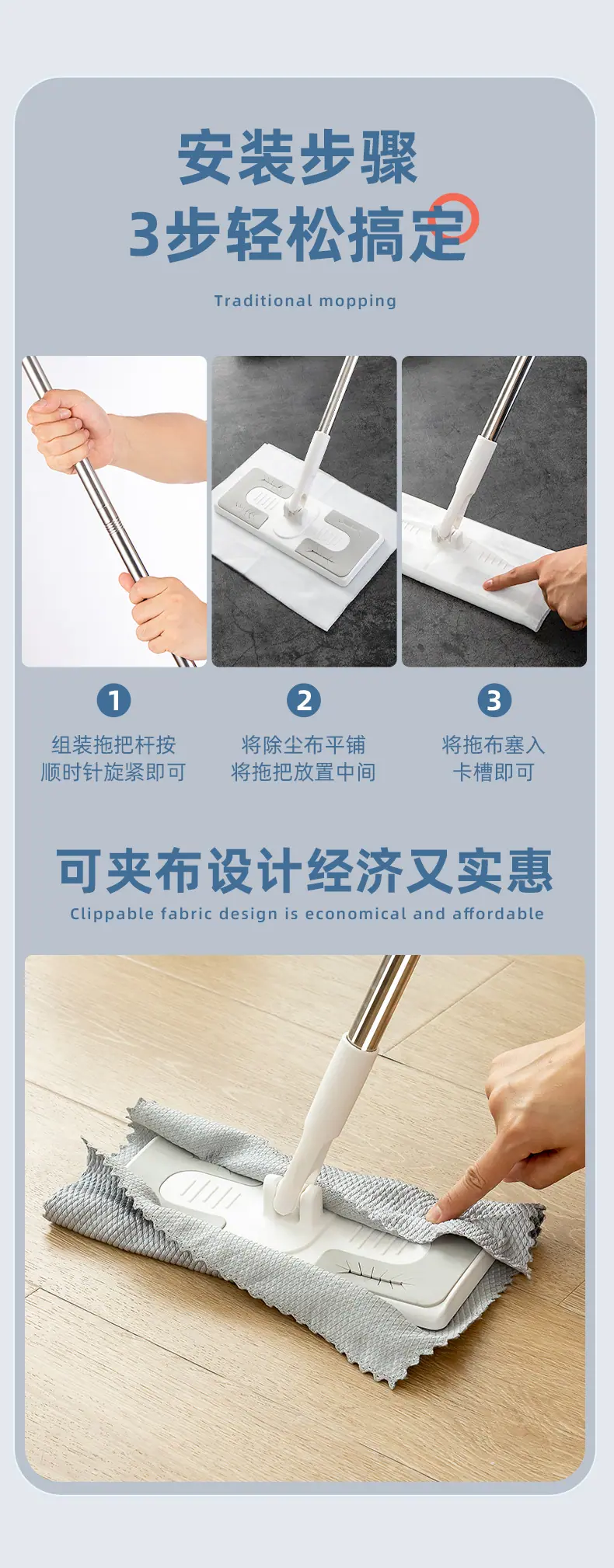 安装步骤
3步轻松搞定

Traditional mopping

1
组装拖把杆按顺时针旋紧即可

2
将除尘布平铺将拖把放置中间

3
将拖布塞入卡槽即可

可夹布设计经济又实惠
Clippable fabric design is economical and affordable