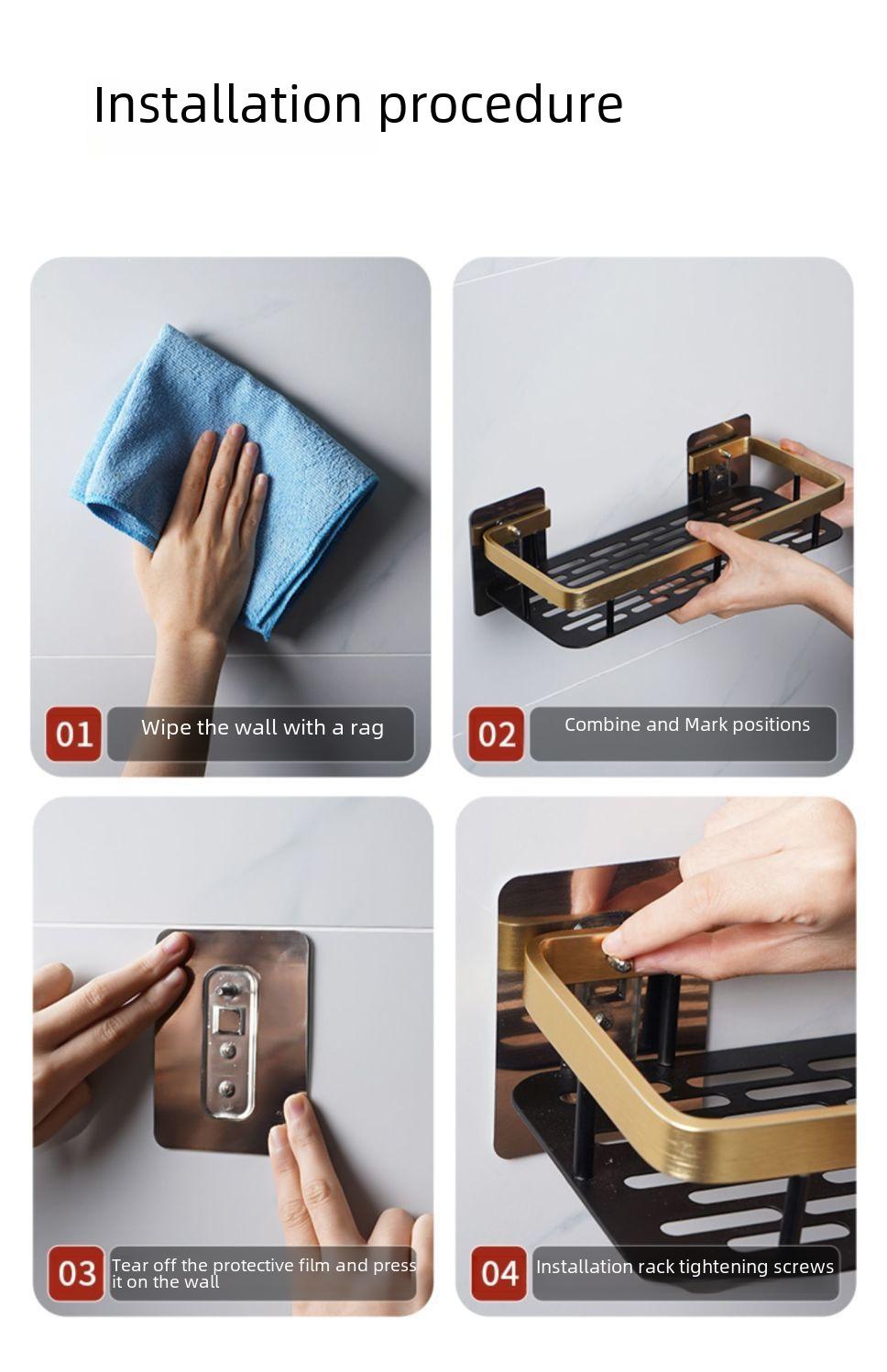 Installation procedure

01 Wipe the wall with a rag

02 Combine and Mark positions

03 Tear off the protective film and press it on the wall

04 Installation rack tightening screws