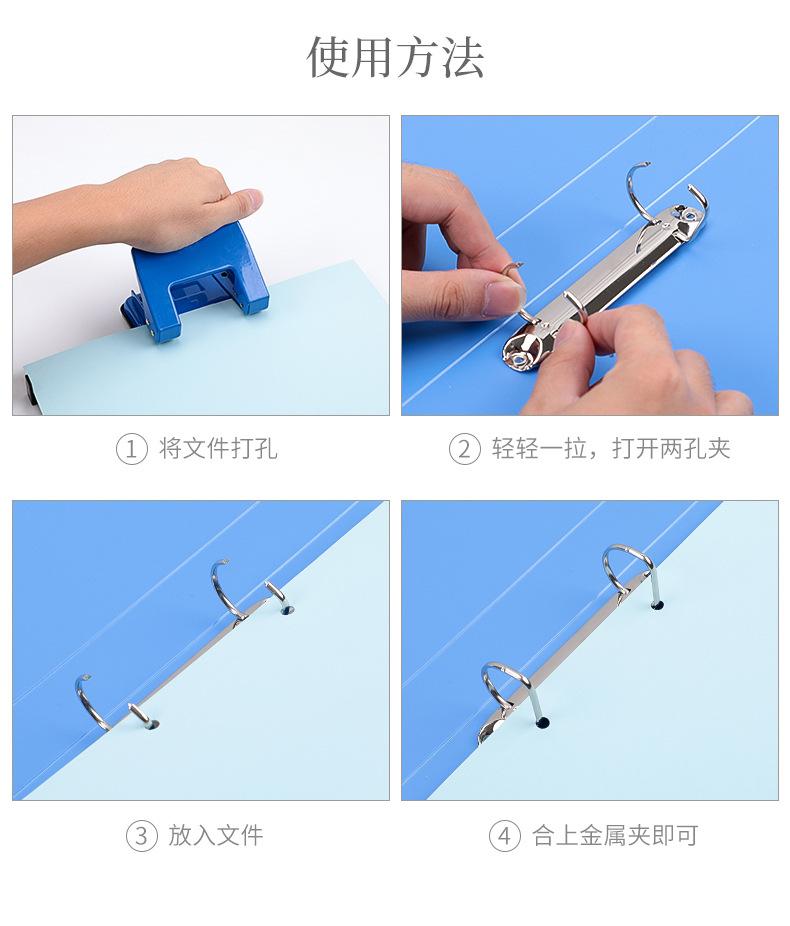 使用方法

① 将文件打孔

② 轻轻一拉，打开两孔夹

③ 放入文件

④ 合上金属夹即可