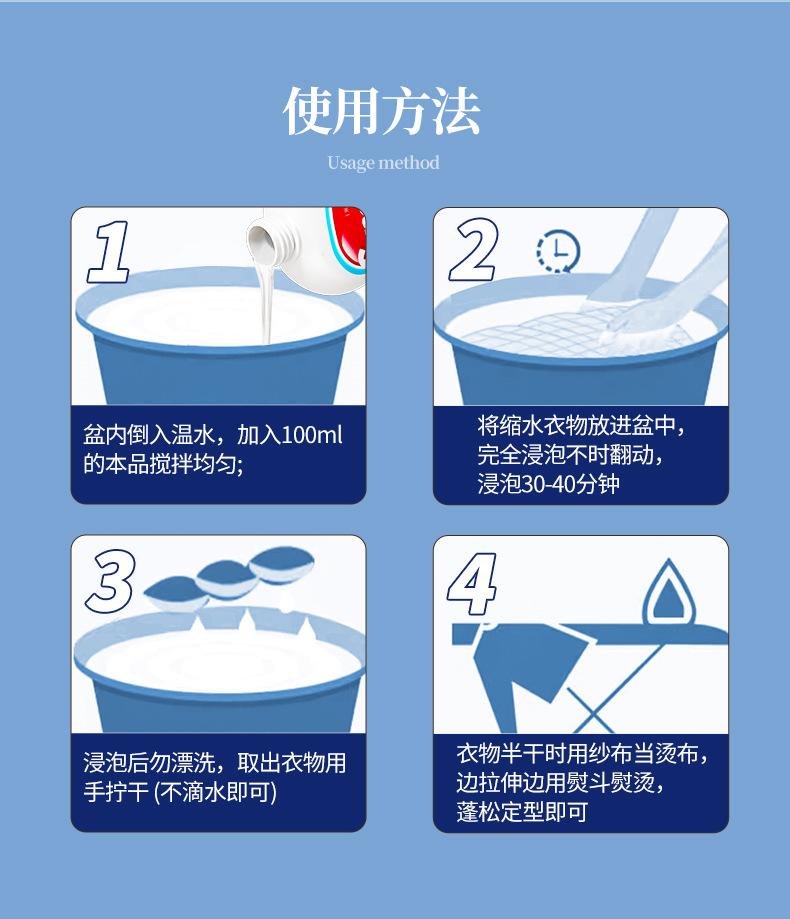 使用方法

Usage method

1

盆内倒入温水，加入100ml的本品搅拌均匀；

2

将缩水衣物放进盆中，完全浸泡不时翻动，浸泡30-40分钟

3

浸泡后勿漂洗，取出衣物用手拧干 (不滴水即可)

4

衣物半干时用纱布当烫布，边拉伸边用熨斗熨烫，蓬松定型即可