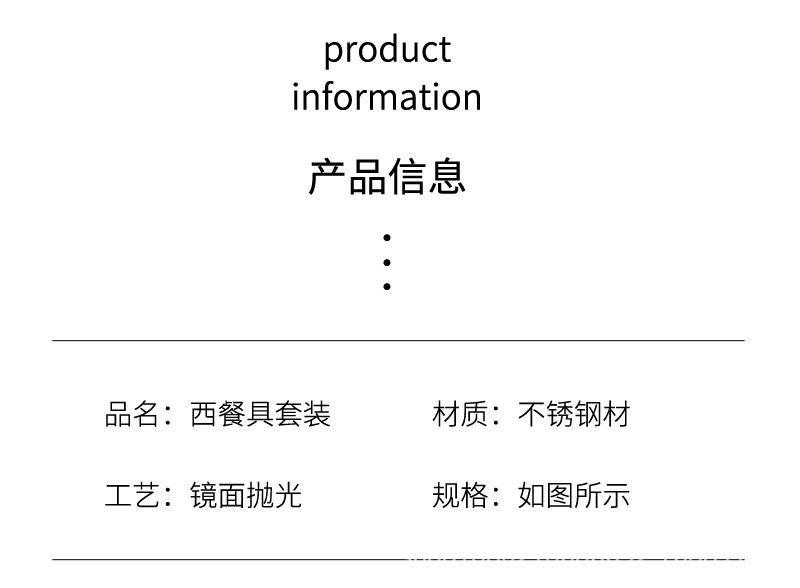 product
information

产品信息

品名：西餐具套装 材质：不锈钢材

工艺：镜面抛光 规格：如图所示