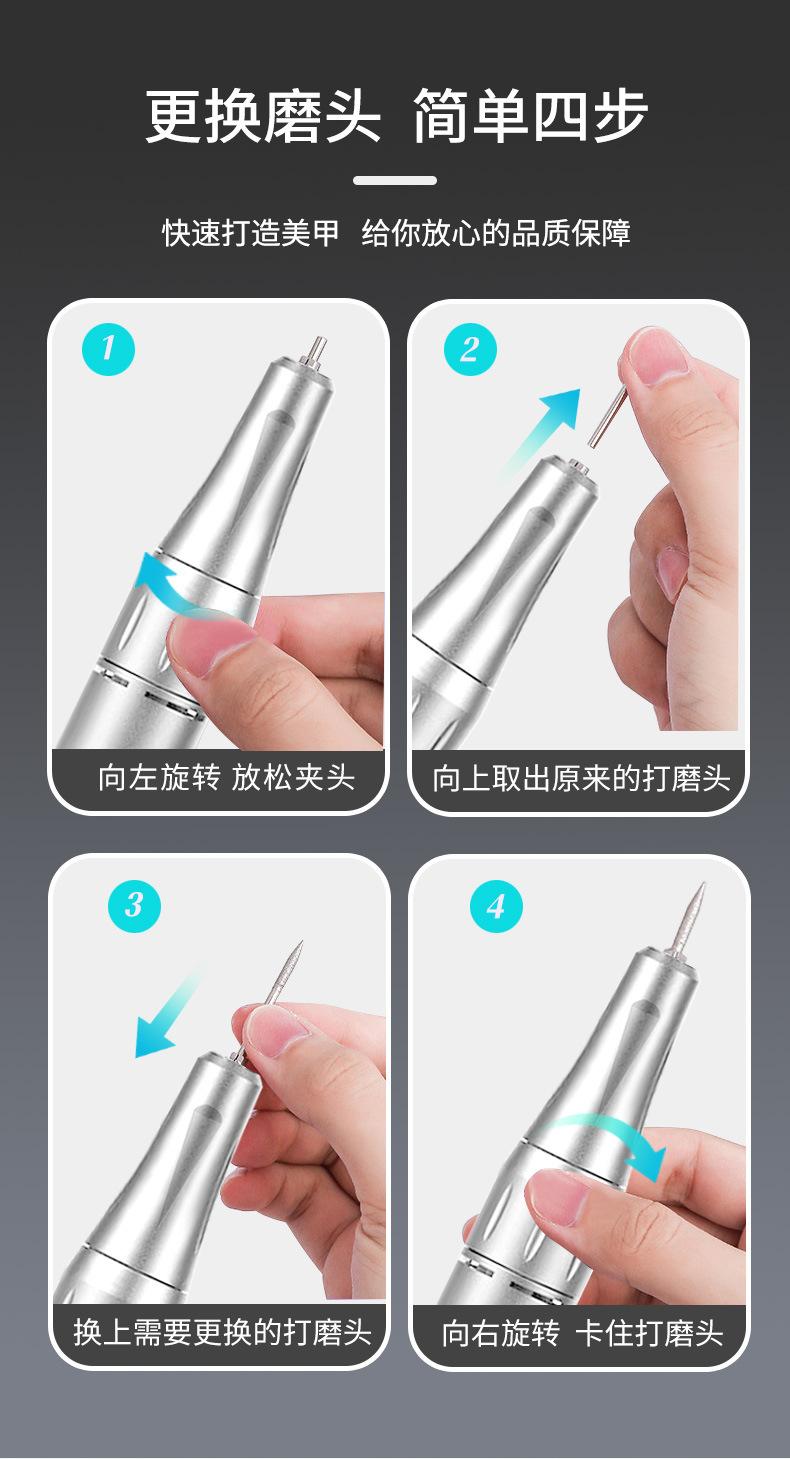 更换磨头 简单四步

快速打造美甲 给你放心的品质保障

1
向左旋转 放松夹头

2
向上取出原来的打磨头

3
换上需要更换的打磨头

4
向右旋转 卡住打磨头