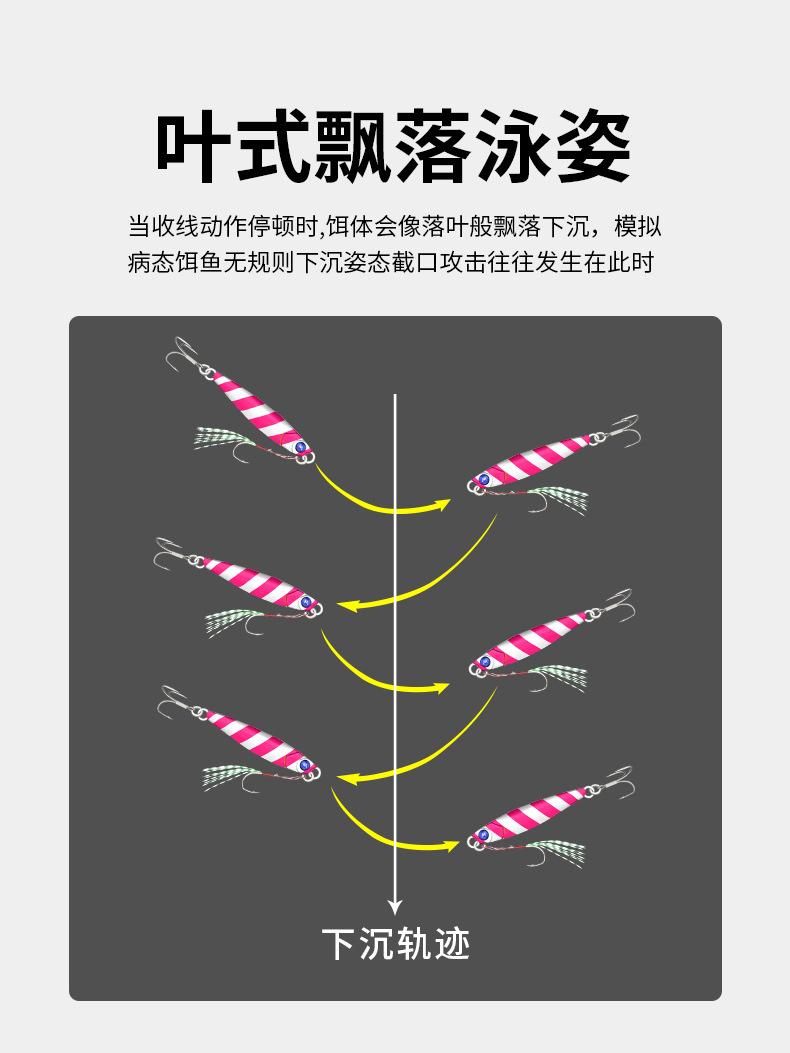 叶式飘落泳姿

当收线动作停顿时,饵体会像落叶般飘落下沉，模拟病态饵鱼无规则下沉姿态截口攻击往往发生在此时

下沉轨迹