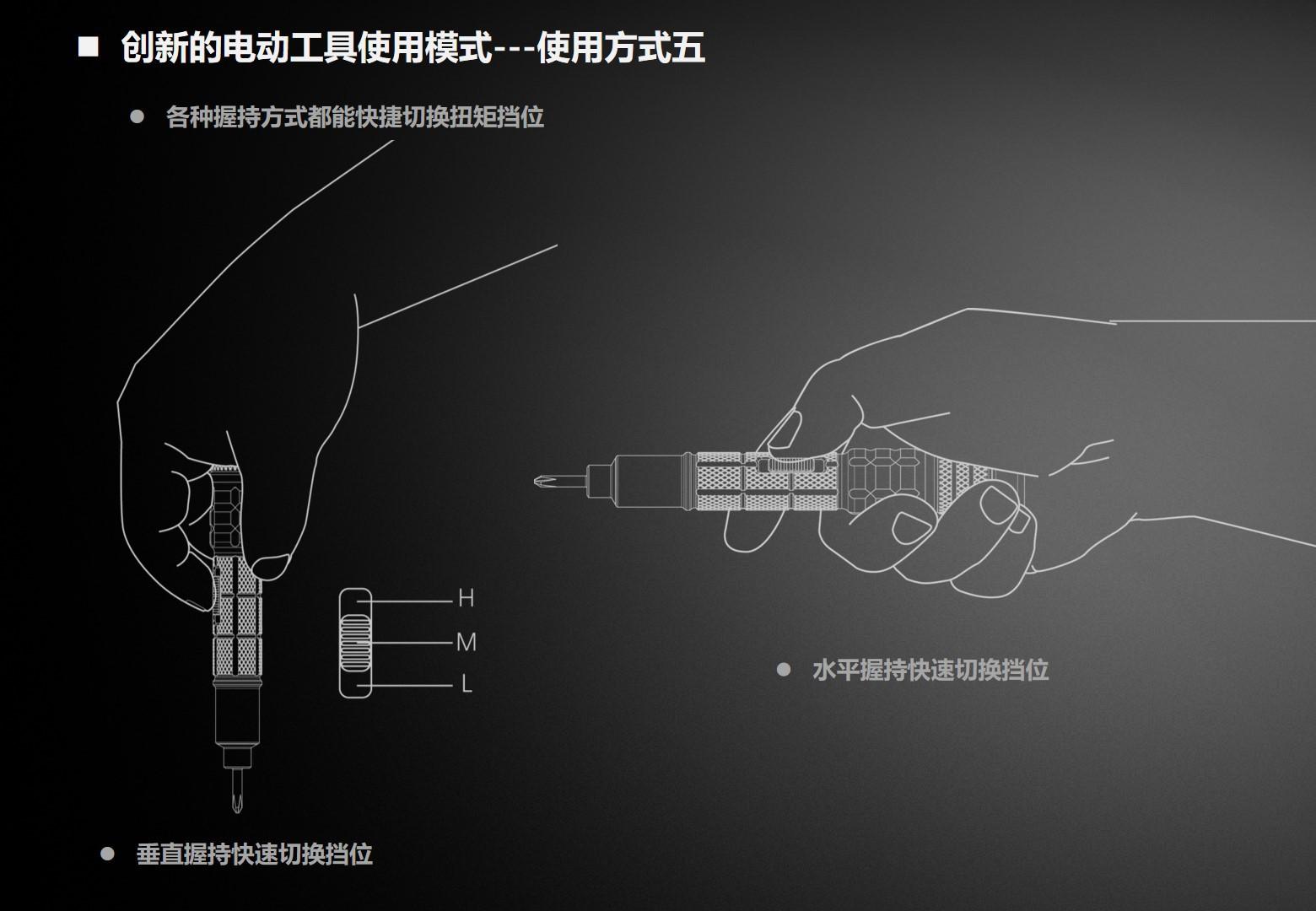 ■ 创新的电动工具使用模式---使用方式五

● 各种握持方式都能快捷切换扭矩挡位

H
M
L

● 水平握持快速切换挡位

● 垂直握持快速切换挡位