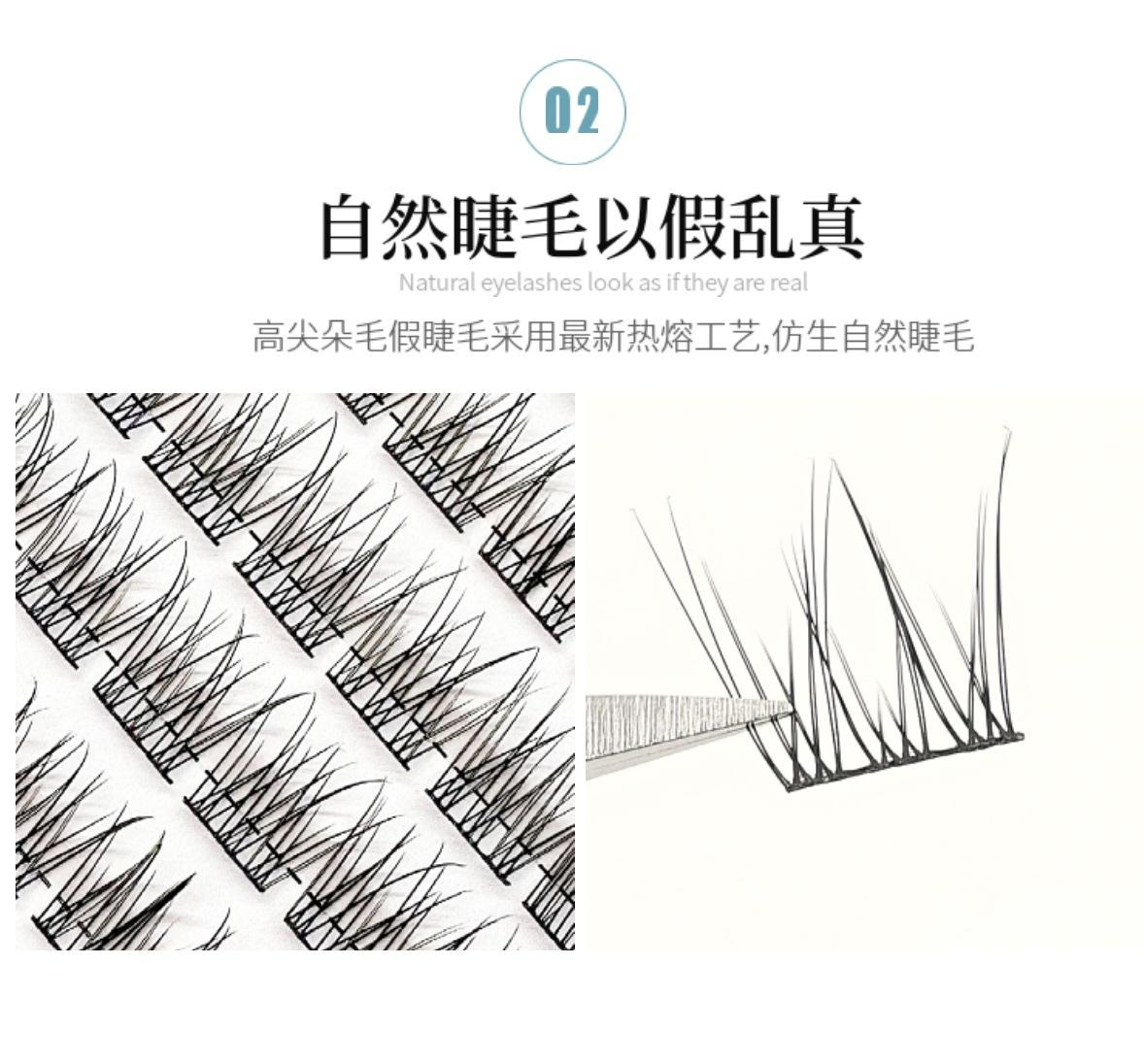 02

自然睫毛以假乱真

Natural eyelashes look as if they are real

高尖朵毛假睫毛采用最新热熔工艺,仿生自然睫毛