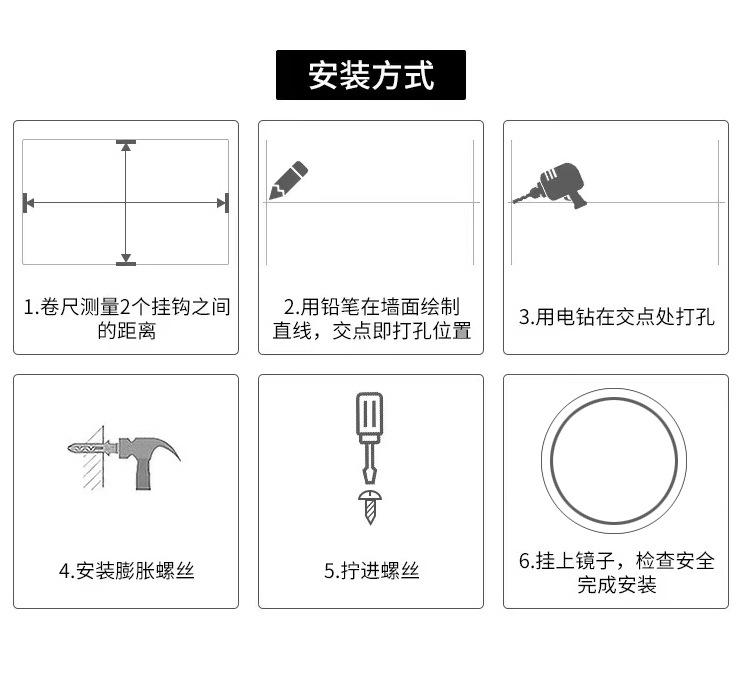 安装方式

1.卷尺测量2个挂钩之间的距离

2.用铅笔在墙面绘制直线，交点即打孔位置

3.用电钻在交点处打孔

4.安装膨胀螺丝

5.拧进螺丝

6.挂上镜子，检查安全完成安装