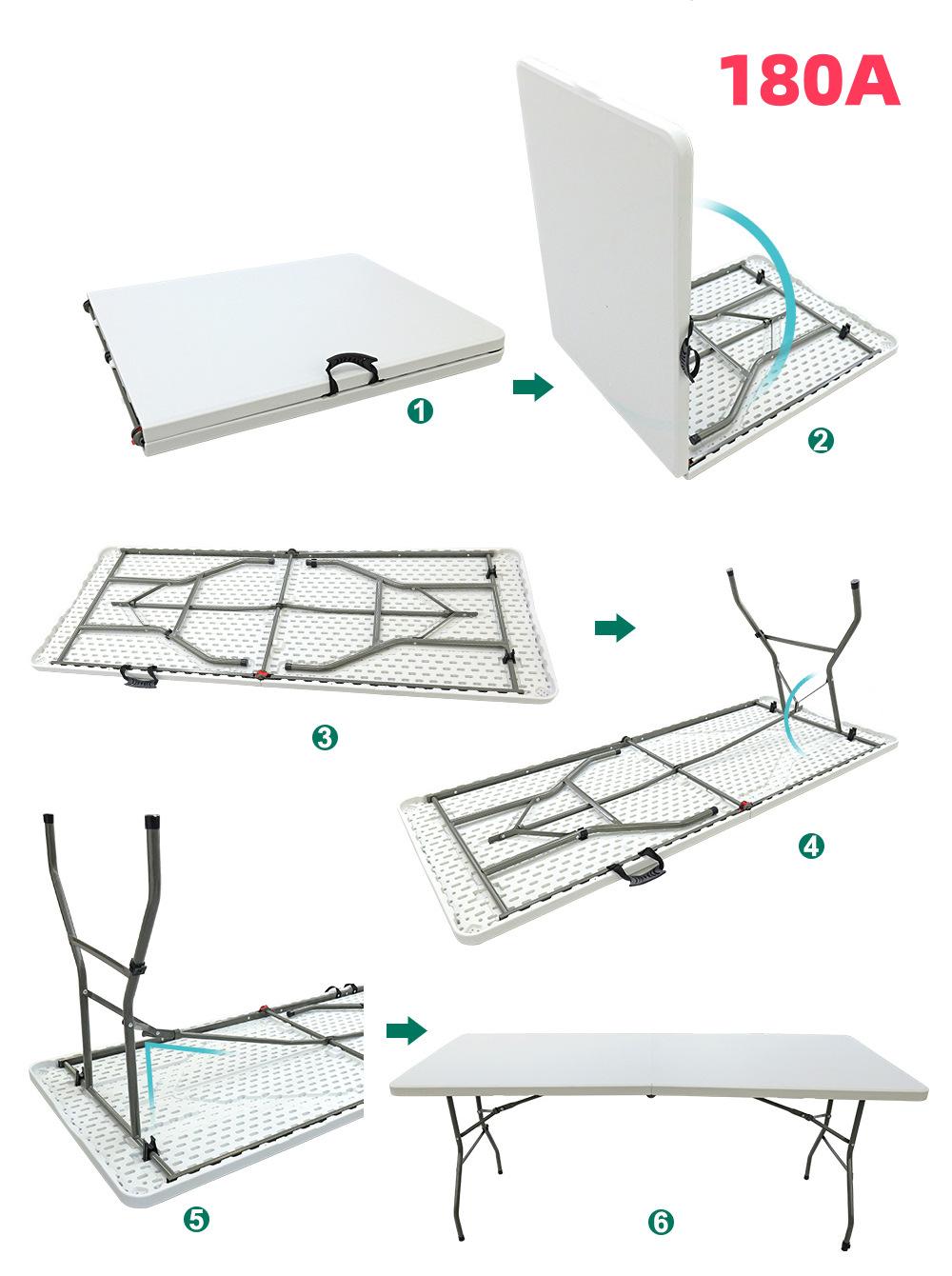 180A

1

2

3

4

5

6