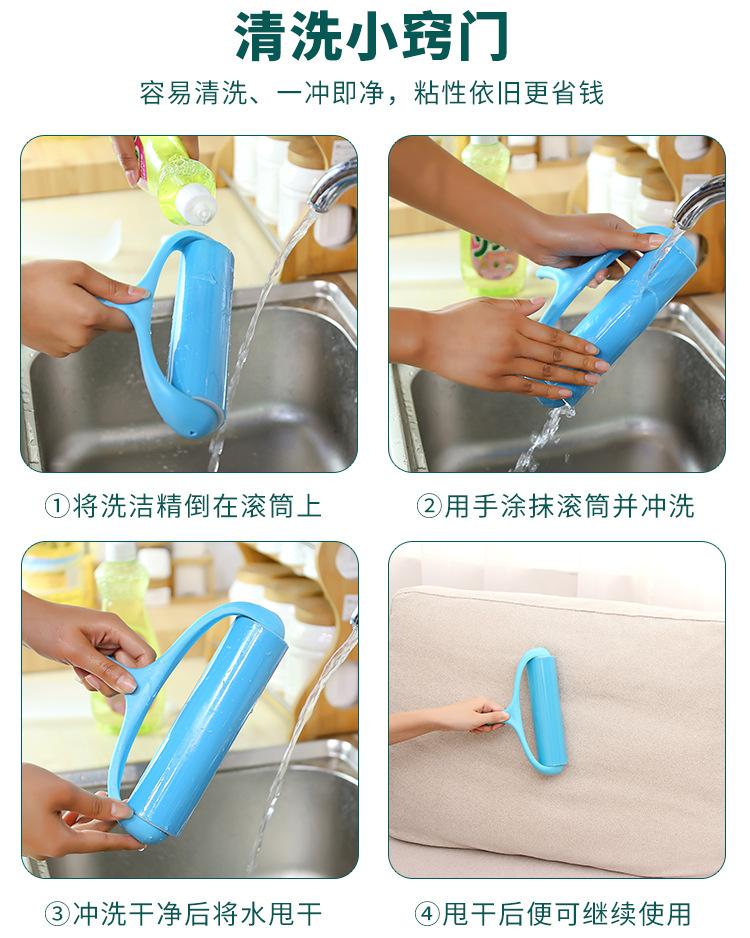 清洗小窍门

容易清洗、一冲即净，粘性依旧更省钱

①将洗洁精倒在滚筒上

②用手涂抹滚筒并冲洗

③冲洗干净后将水甩干

④甩干后便可继续使用