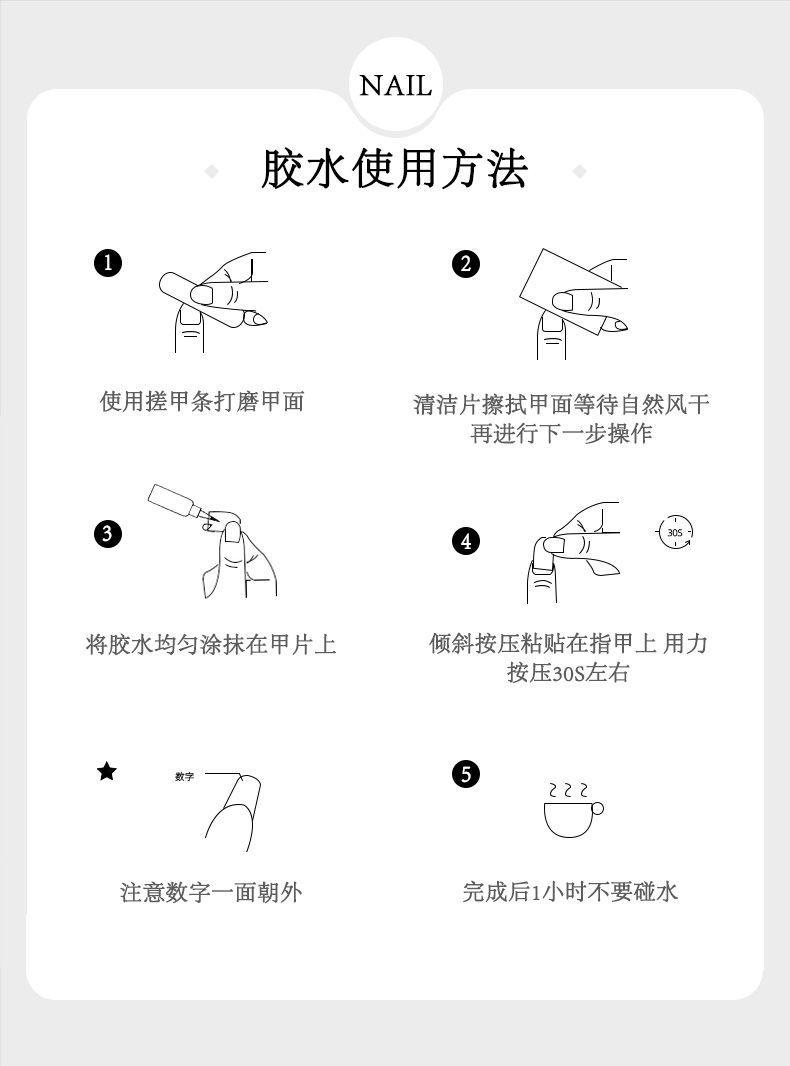 NAIL

胶水使用方法

1

使用搓甲条打磨甲面

2

清洁片擦拭甲面等待自然风干再进行下一步操作

3

将胶水均匀涂抹在甲片上

4

30S

倾斜按压粘贴在指甲上 用力按压30S左右

★

数字

注意数字一面朝外

5

完成后1小时不要碰水