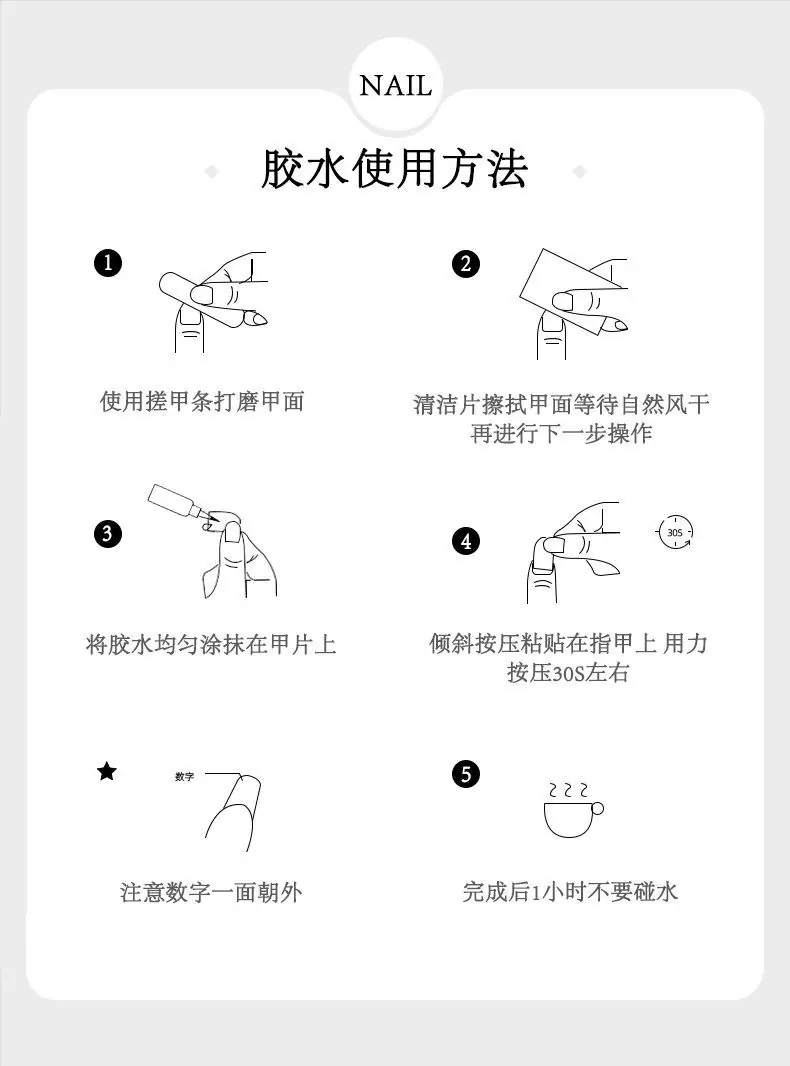 NAIL

胶水使用方法

1

使用搓甲条打磨甲面

2

清洁片擦拭甲面等待自然风干再进行下一步操作

3

将胶水均匀涂抹在甲片上

4

30S

倾斜按压粘贴在指甲上 用力按压30S左右

★

数字

注意数字一面朝外

5

完成后1小时不要碰水