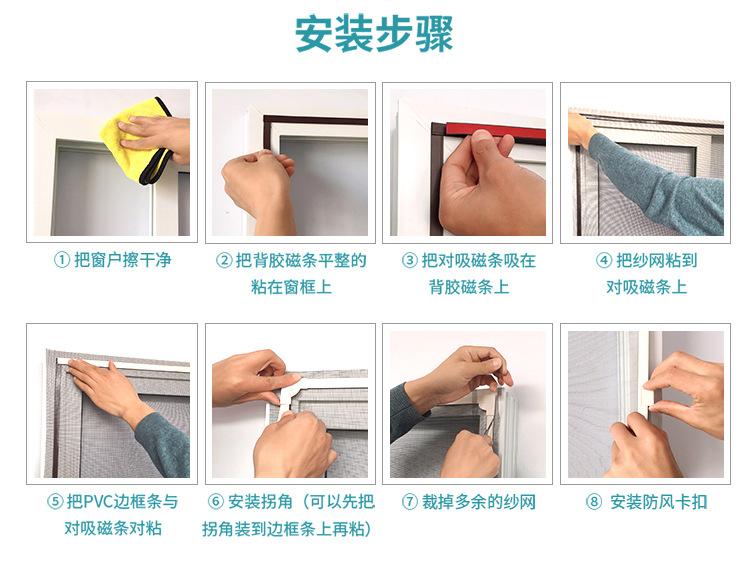 安装步骤

① 把窗户擦干净

② 把背胶磁条平整的粘在窗框上

③ 把对吸磁条吸在背胶磁条上

④ 把纱网粘到对吸磁条上

⑤ 把PVC边框条与对吸磁条对粘

⑥ 安装拐角（可以先把拐角装到边框条上再粘）

⑦ 裁掉多余的纱网

⑧ 安装防风卡扣