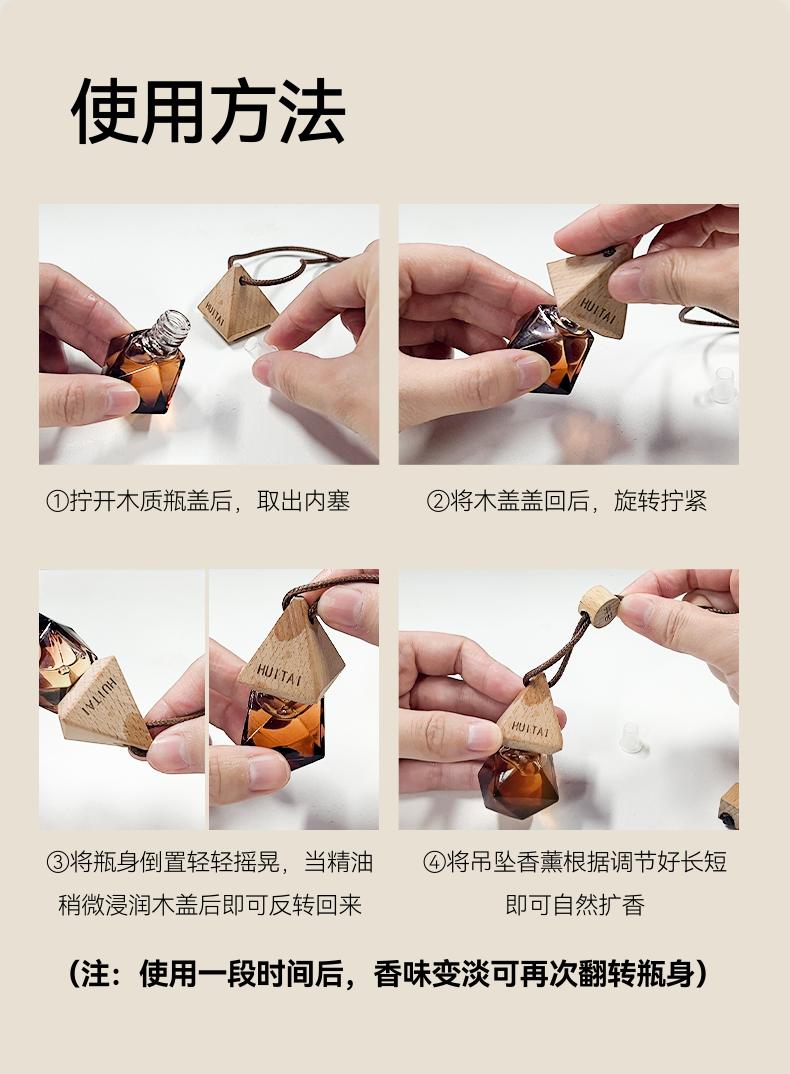 使用方法

HUITAI

①拧开木质瓶盖后，取出内塞

HUITAI

②将木盖盖回后，旋转拧紧

HUITAI

HUITAI

③将瓶身倒置轻轻摇晃，当精油稍微浸润木盖后即可反转回来

HUITAI

④将吊坠香薰根据调节好长短即可自然扩香

（注：使用一段时间后，香味变淡可再次翻转瓶身）