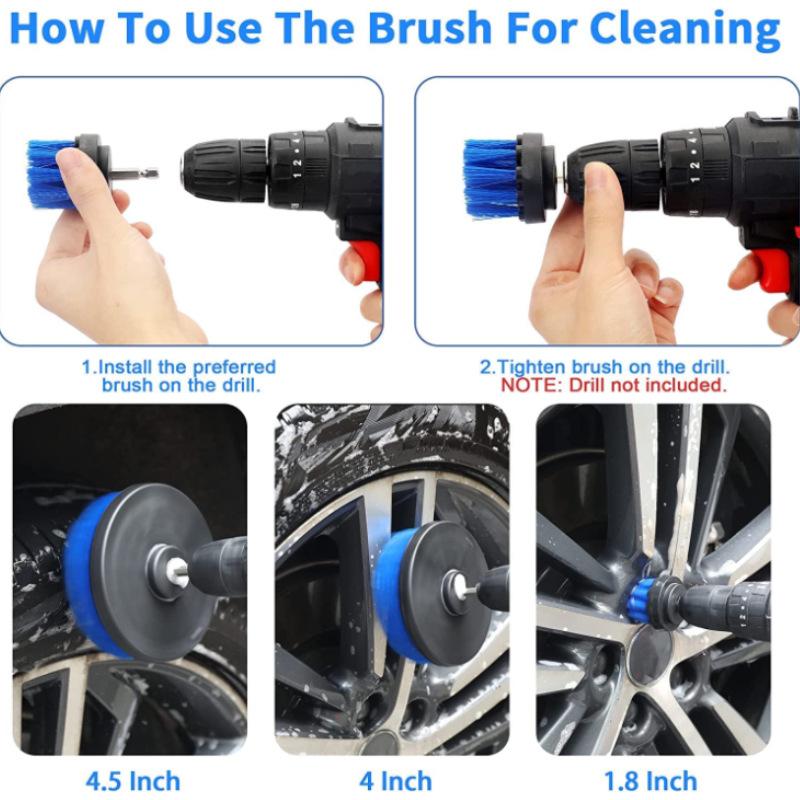 How To Use The Brush For Cleaning

1.Install the preferred brush on the drill.

2.Tighten brush on the drill.
NOTE: Drill not included.

4.5 Inch

4 Inch

1.8 Inch