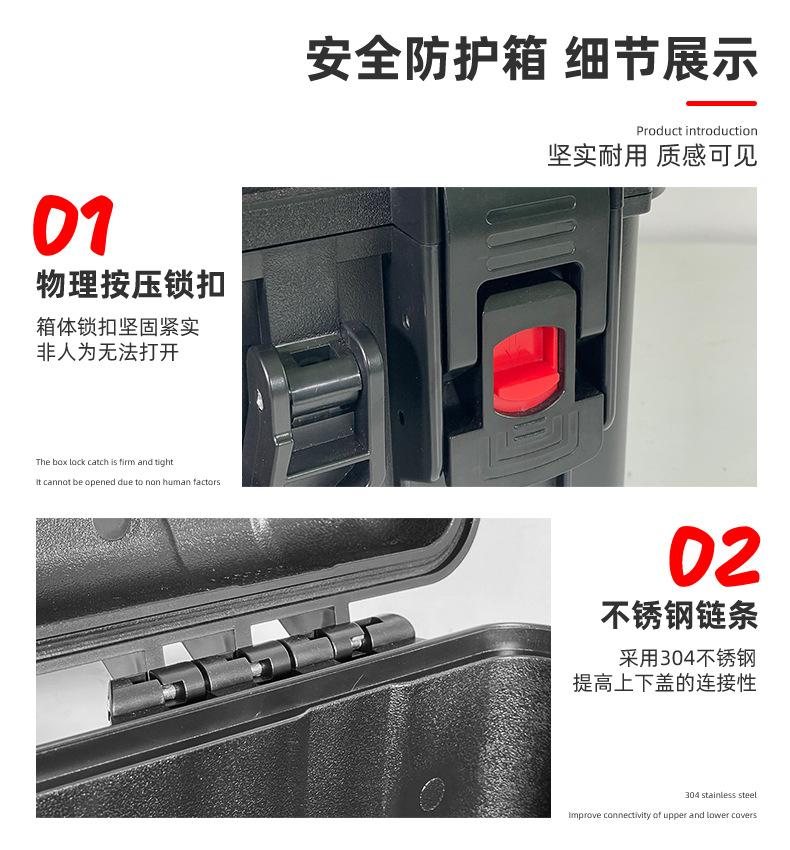 安全防护箱 细节展示

Product introduction
坚实耐用 质感可见

01
物理按压锁扣
箱体锁扣坚固紧实
非人为无法打开

The box lock catch is firm and tight
It cannot be opened due to non human factors

02
不锈钢链条
采用304不锈钢
提高上下盖的连接性

304 stainless steel
Improve connectivity of upper and lower covers