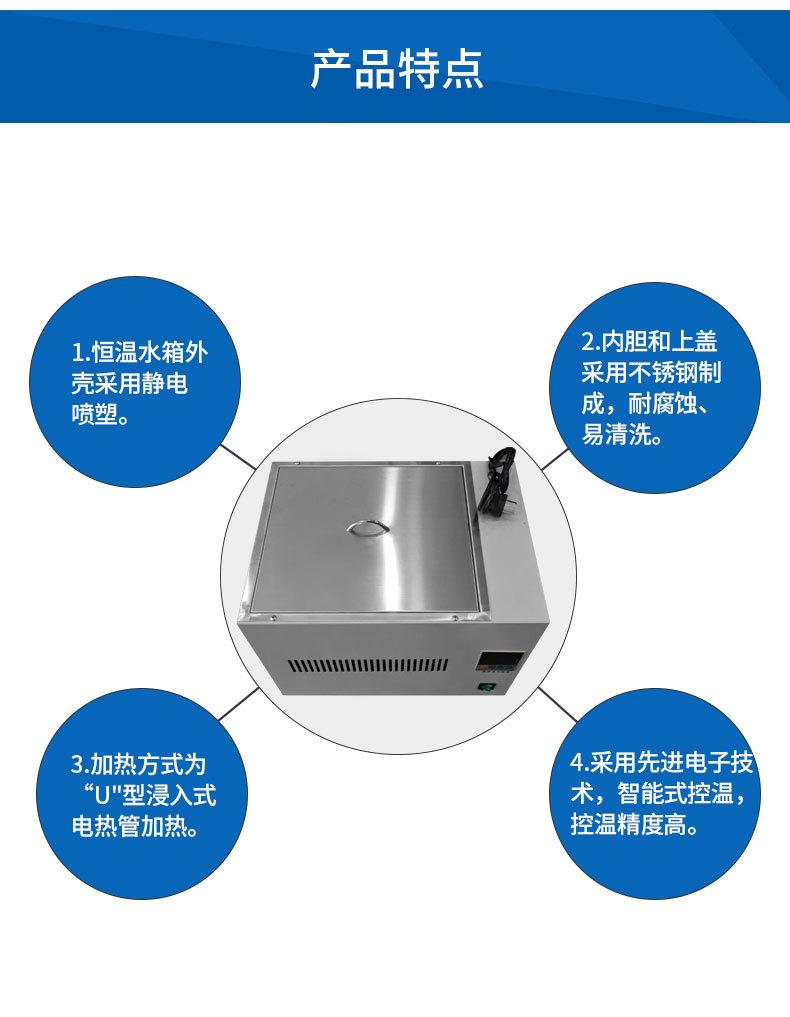 产品特点

1.恒温水箱外壳采用静电喷塑。

2.内胆和上盖采用不锈钢制成，耐腐蚀、易清洗。

3.加热方式为“U"型浸入式电热管加热。

4.采用先进电子技术，智能式控温，控温精度高。