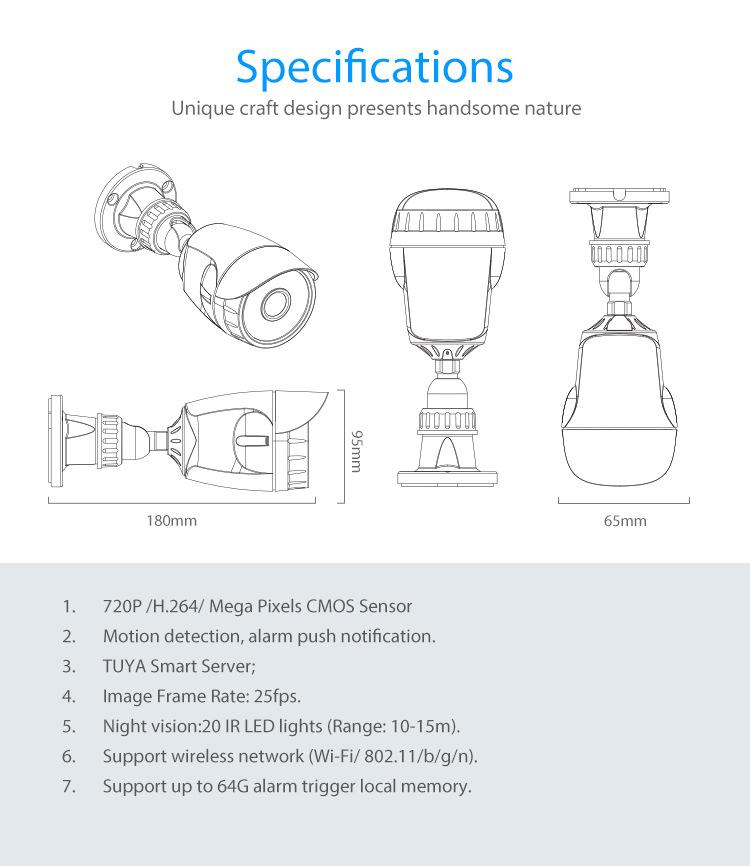 Specifications
Unique craft design presents handsome nature

95mm
180mm
65mm

1. 720P /H.264/ Mega Pixels CMOS Sensor
2. Motion detection, alarm push notification.
3. TUYA Smart Server;
4. Image Frame Rate: 25fps.
5. Night vision:20 IR LED lights (Range: 10-15m).
6. Support wireless network (Wi-Fi/ 802.11/b/g/n).
7. Support up to 64G alarm trigger local memory.