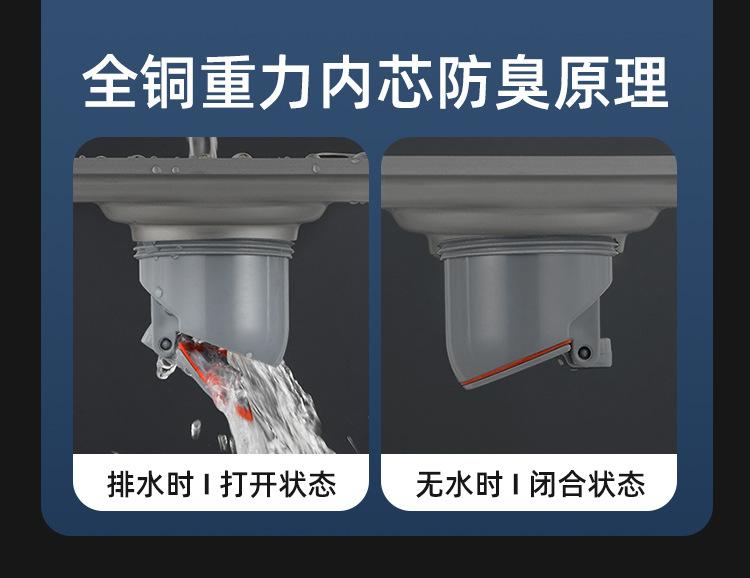 全铜重力内芯防臭原理

排水时 I 打开状态

无水时 I 闭合状态