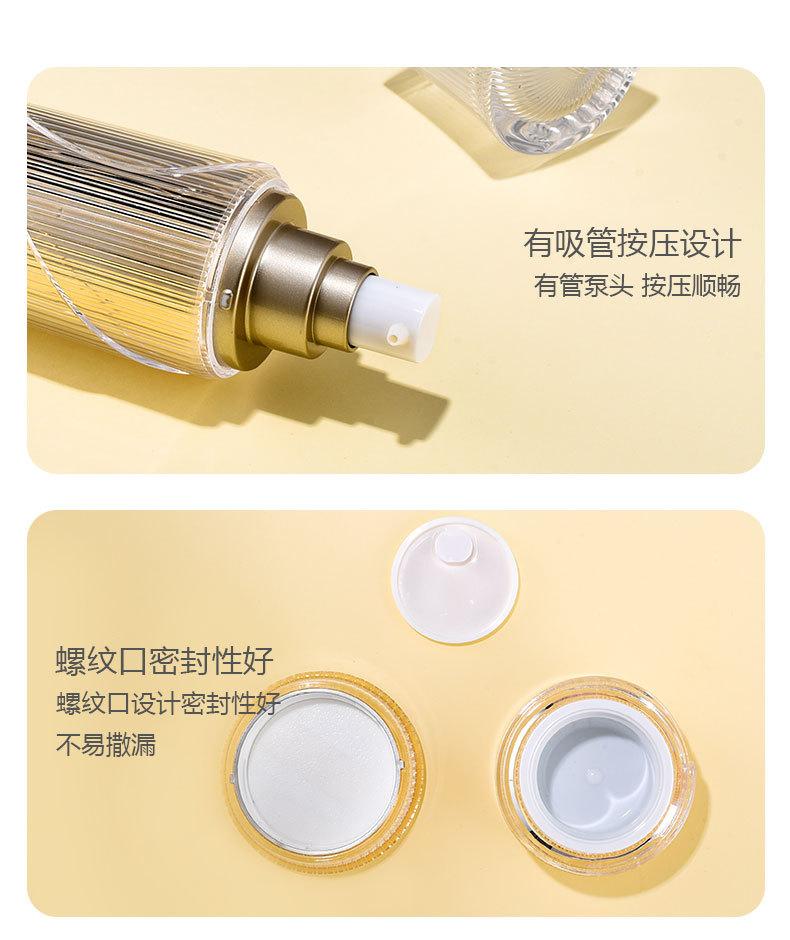 有吸管按压设计
有管泵头 按压顺畅

螺纹口密封性好
螺纹口设计密封性好
不易撒漏