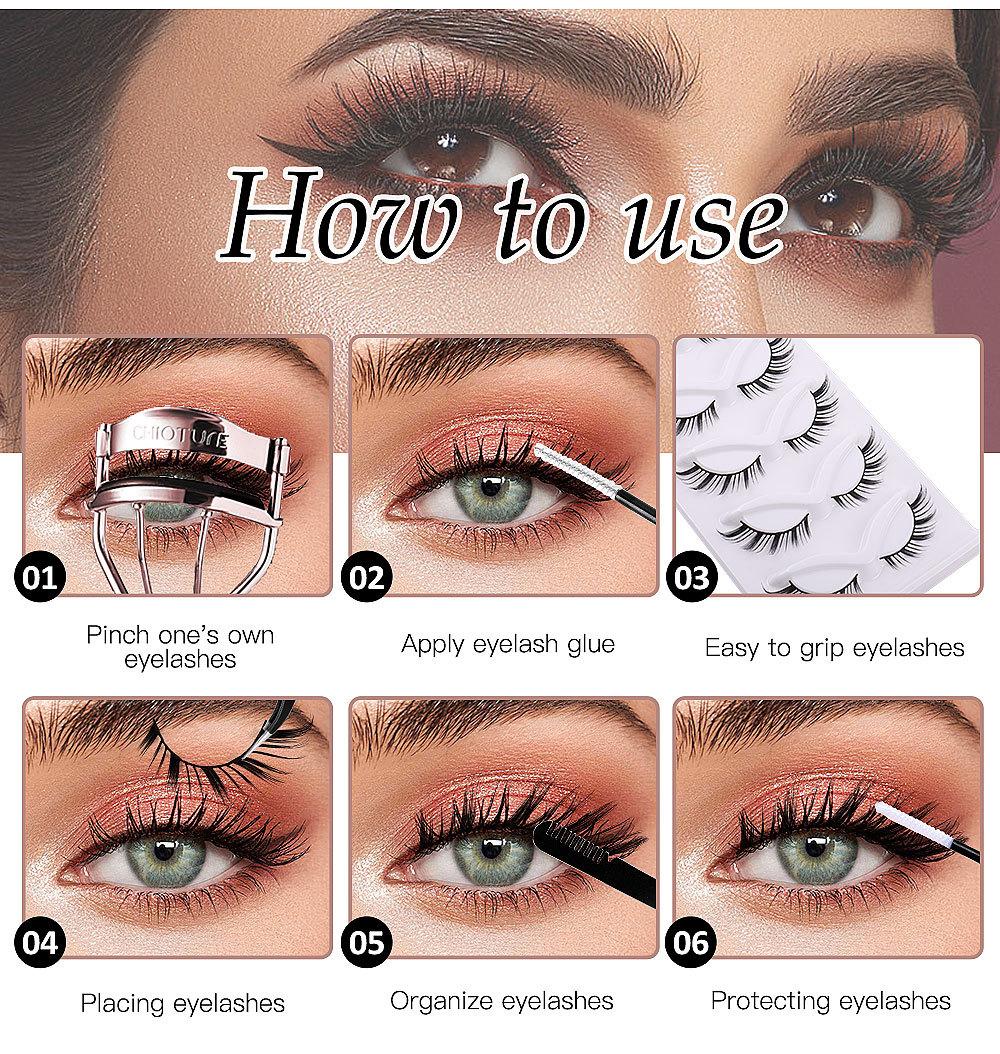 How to use

CHIOTURE

01

Pinch one's own eyelashes

02

Apply eyelash glue

03

Easy to grip eyelashes

04

Placing eyelashes

05

Organize eyelashes

06

Protecting eyelashes