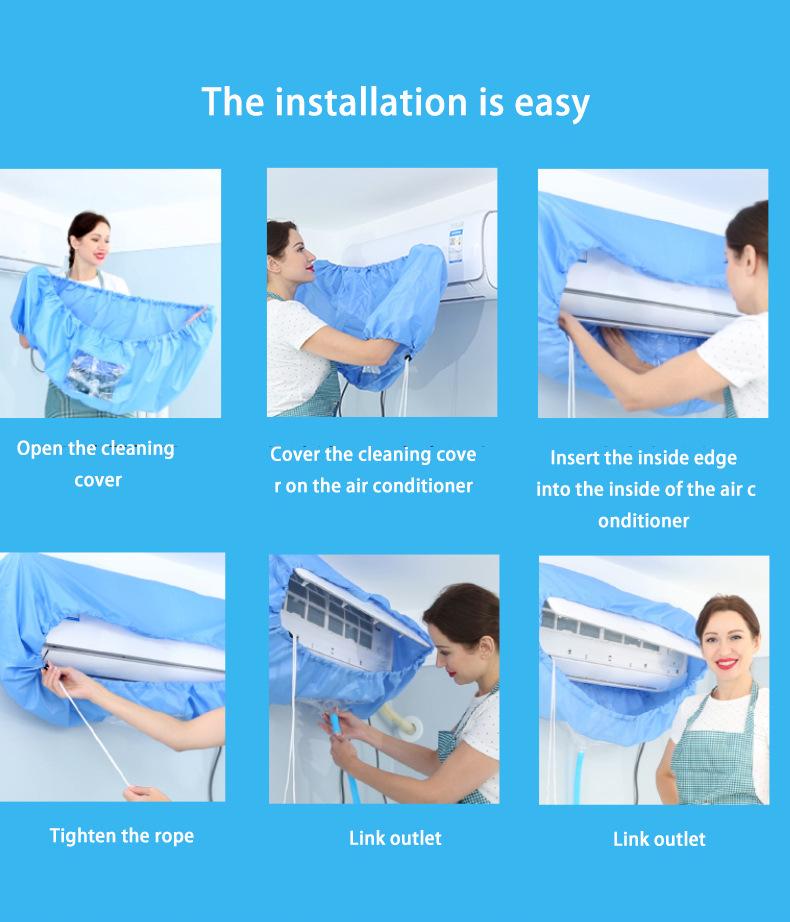 The installation is easy

Open the cleaning cover

Cover the cleaning cove r on the air conditioner

Insert the inside edge into the inside of the air c onditioner

Tighten the rope

Link outlet

Link outlet