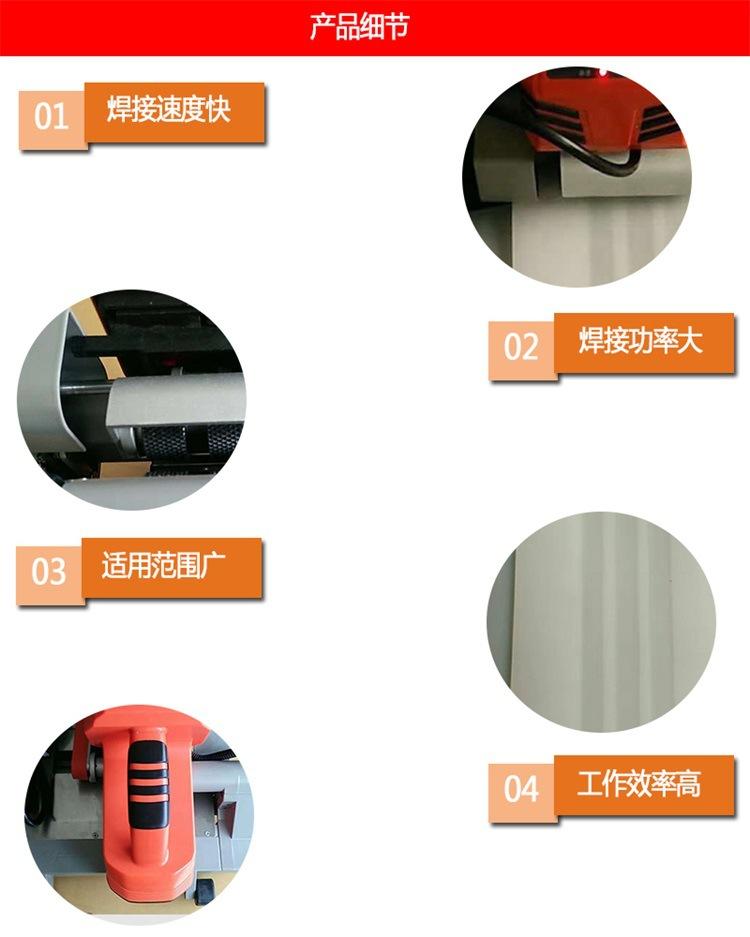 产品细节

01 焊接速度快

02 焊接功率大

03 适用范围广

04 工作效率高