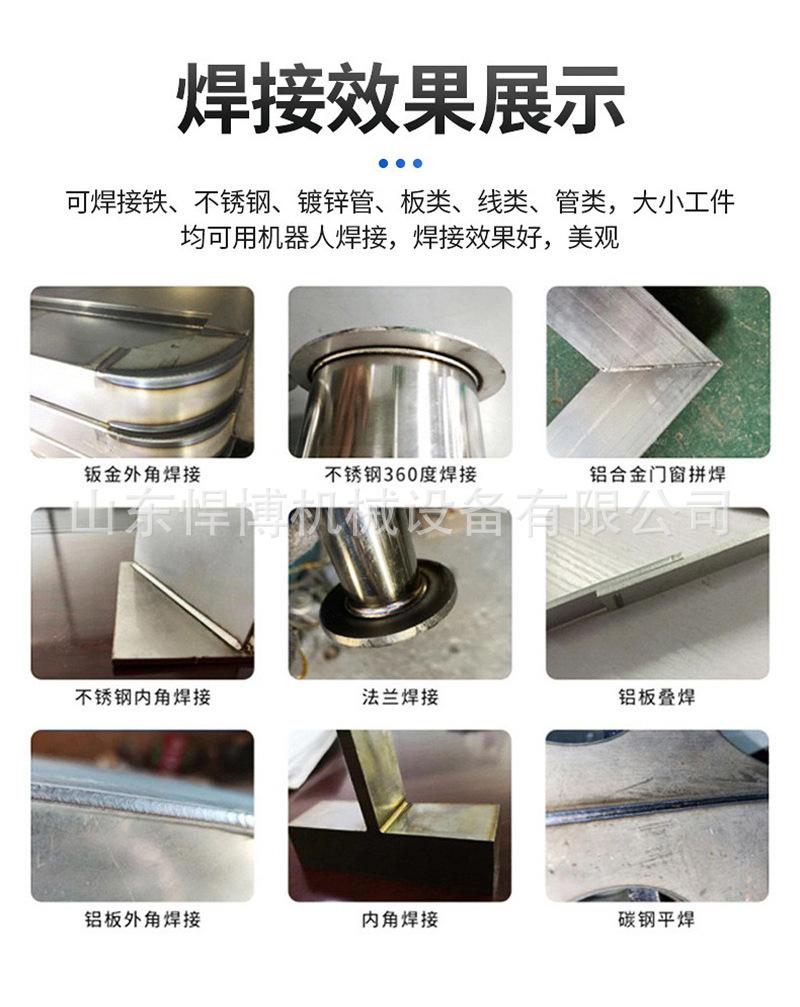 焊接效果展示

可焊接铁、不锈钢、镀锌管、板类、线类、管类，大小工件均可用机器人焊接，焊接效果好，美观

钣金外角焊接

不锈钢360度焊接

铝合金门窗拼焊

山东悍博机械设备有限公司

不锈钢内角焊接

法兰焊接

铝板叠焊

铝板外角焊接

内角焊接

碳钢平焊