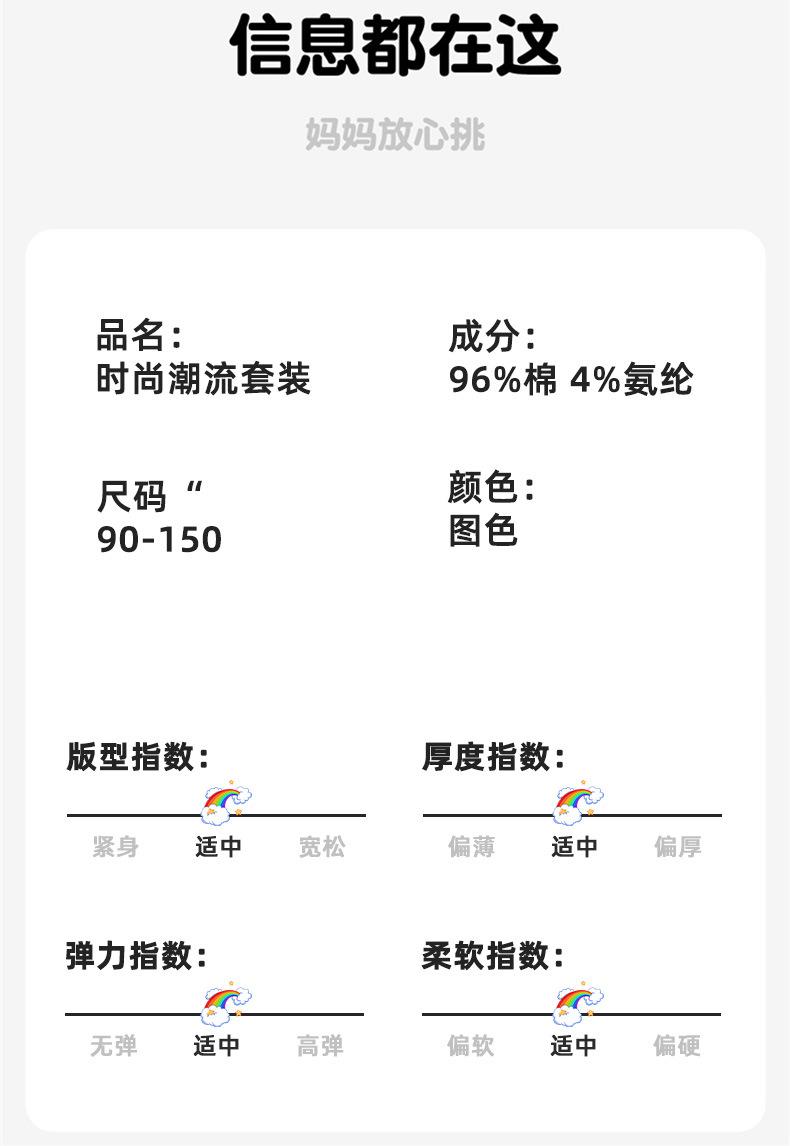 信息都在这

妈妈放心挑

品名:
时尚潮流套装

尺码“
90-150

成分:
96%棉 4%氨纶

颜色:
图色

版型指数:
紧身 适中 宽松

弹力指数:
无弹 适中 高弹

厚度指数:
偏薄 适中 偏厚

柔软指数:
偏软 适中 偏硬