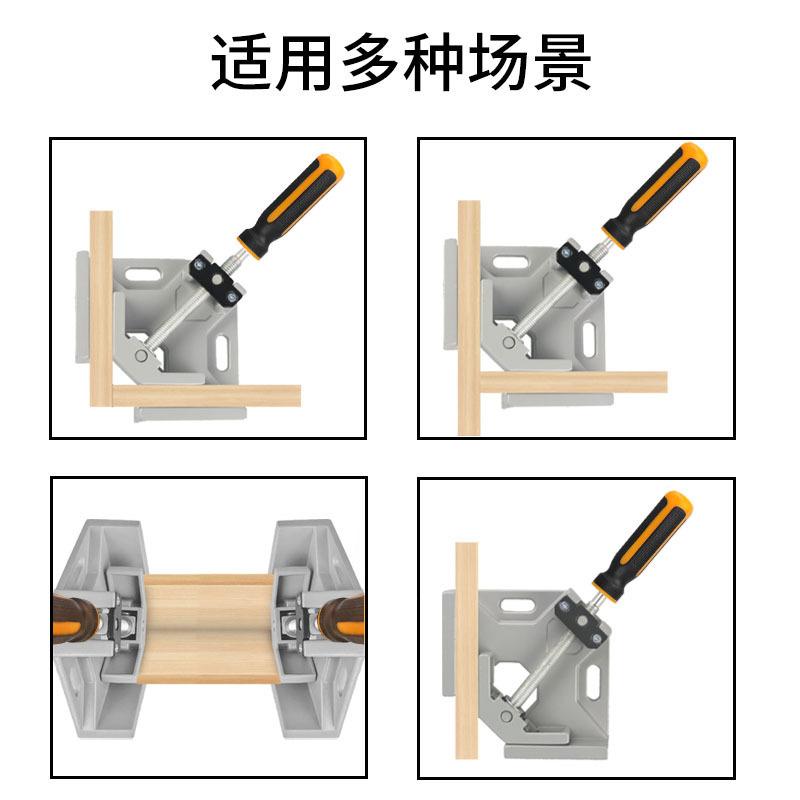 适用多种场景