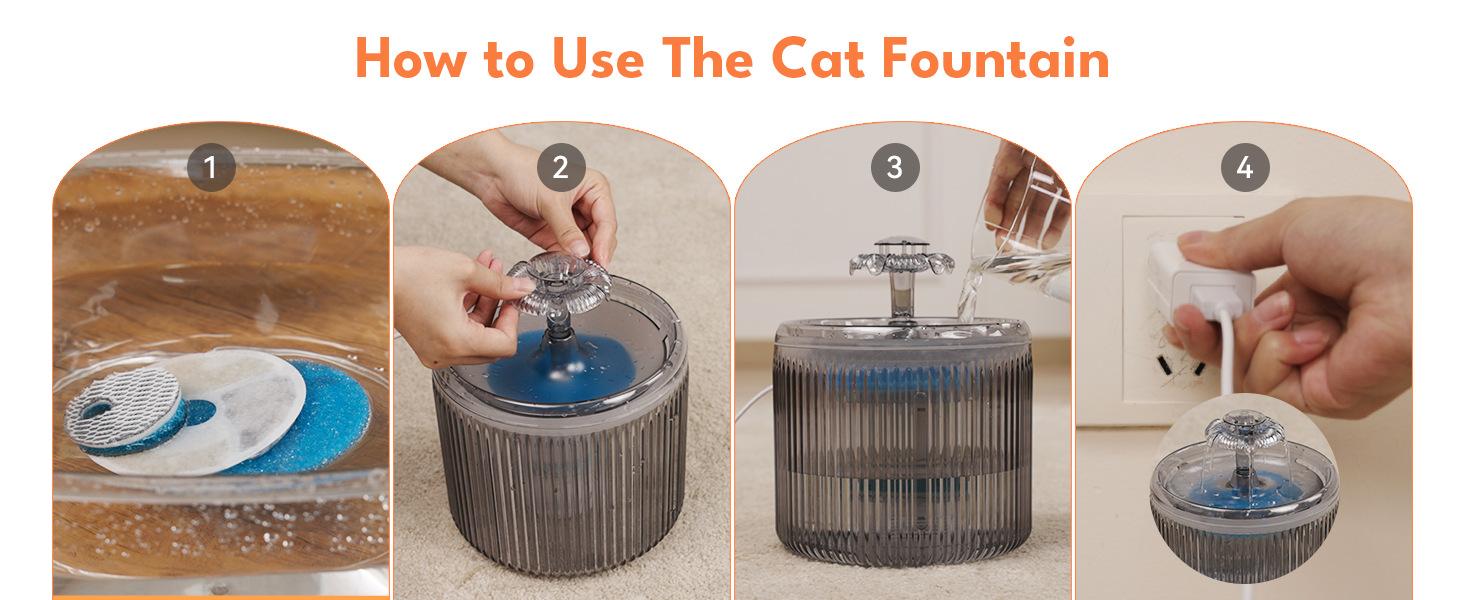 How to Use The Cat Fountain

1

2

3

4