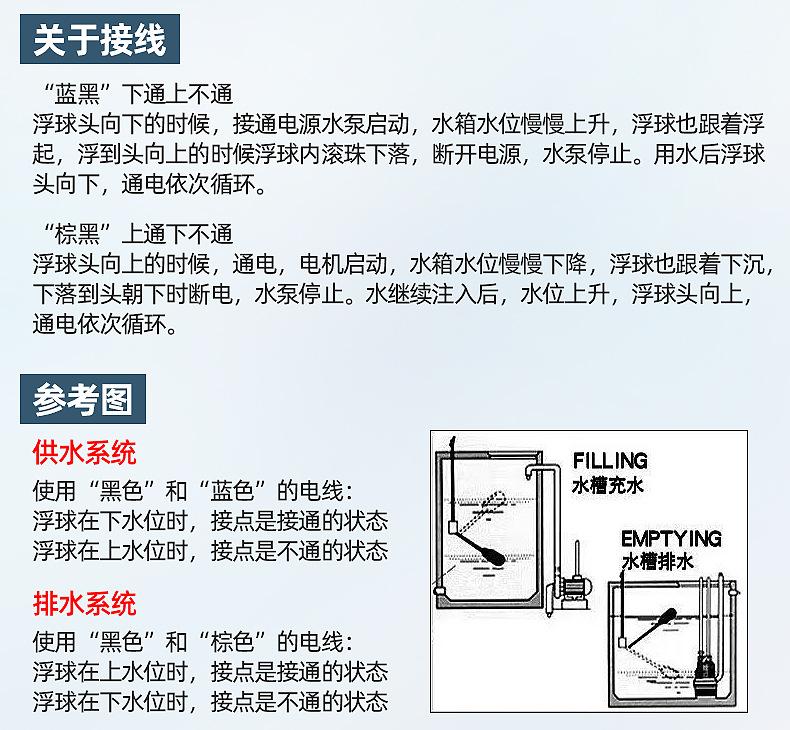 关于接线

“蓝黑”下通上不通
浮球头向下的时候，接通电源水泵启动，水箱水位慢慢上升，浮球也跟着浮起，浮到头向上的时候浮球内滚珠下落，断开电源，水泵停止。用水后浮球头向下，通电依次循环。

“棕黑”上通下不通
浮球头向上的时候，通电，电机启动，水箱水位慢慢下降，浮球也跟着下沉，下落到头朝下时断电，水泵停止。水继续注入后，水位上升，浮球头向上，通电依次循环。

参考图

供水系统
使用“黑色”和“蓝色”的电线：
浮球在下水位时，接点是接通的状态
浮球在上水位时，接点是不通的状态

排水系统
使用“黑色”和“棕色”的电线：
浮球在上水位时，接点是接通的状态
浮球在下水位时，接点是不通的状态

FILLING
水槽充水

EMPTYING
水槽排水