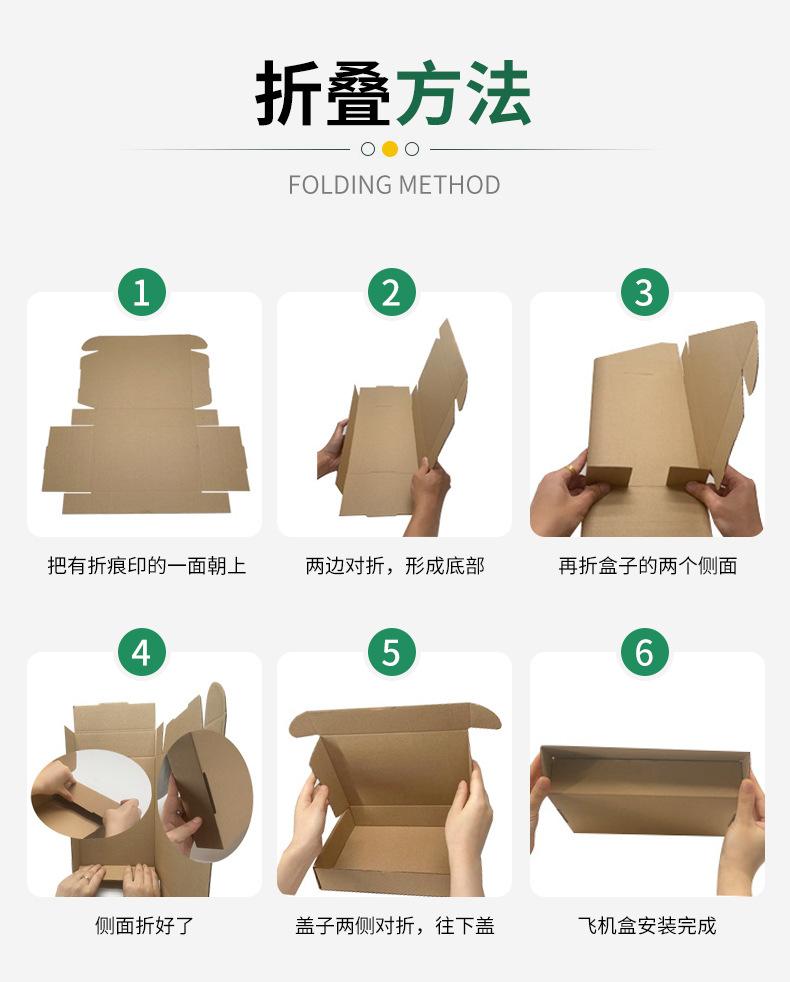 折叠方法

FOLDING METHOD

1
把有折痕印的一面朝上

2
两边对折，形成底部

3
再折盒子的两个侧面

4
侧面折好了

5
盖子两侧对折，往下盖

6
飞机盒安装完成