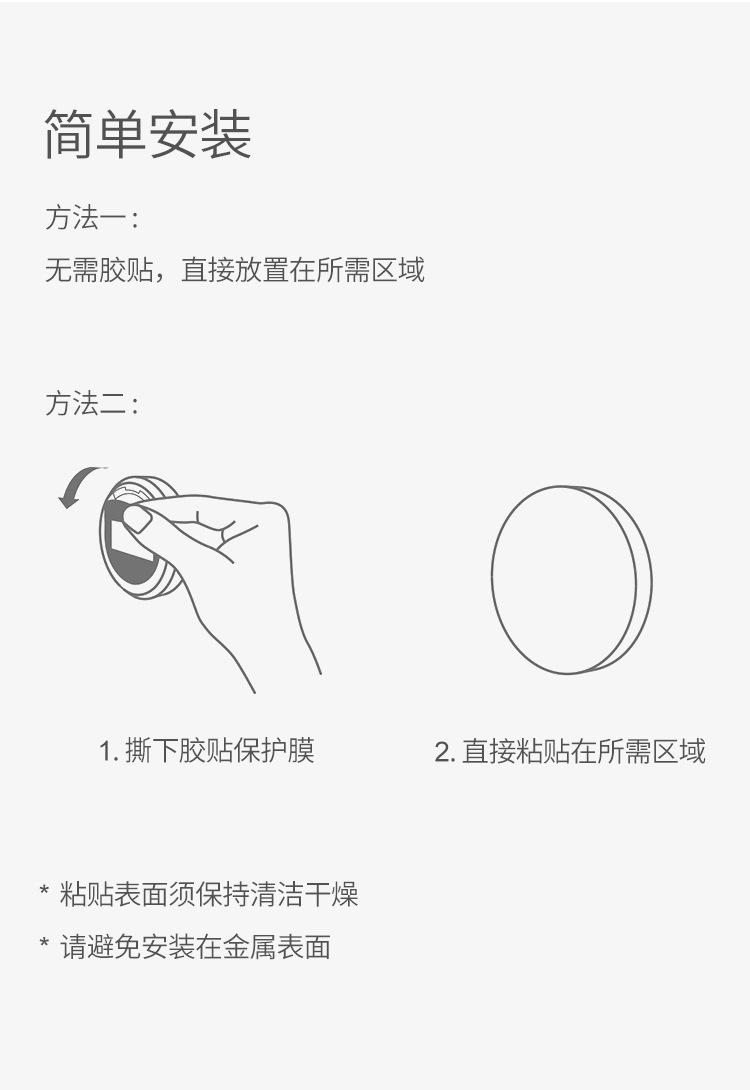 简单安装

方法一：

无需胶贴，直接放置在所需区域

方法二：

1. 撕下胶贴保护膜

2. 直接粘贴在所需区域

* 粘贴表面须保持清洁干燥

* 请避免安装在金属表面