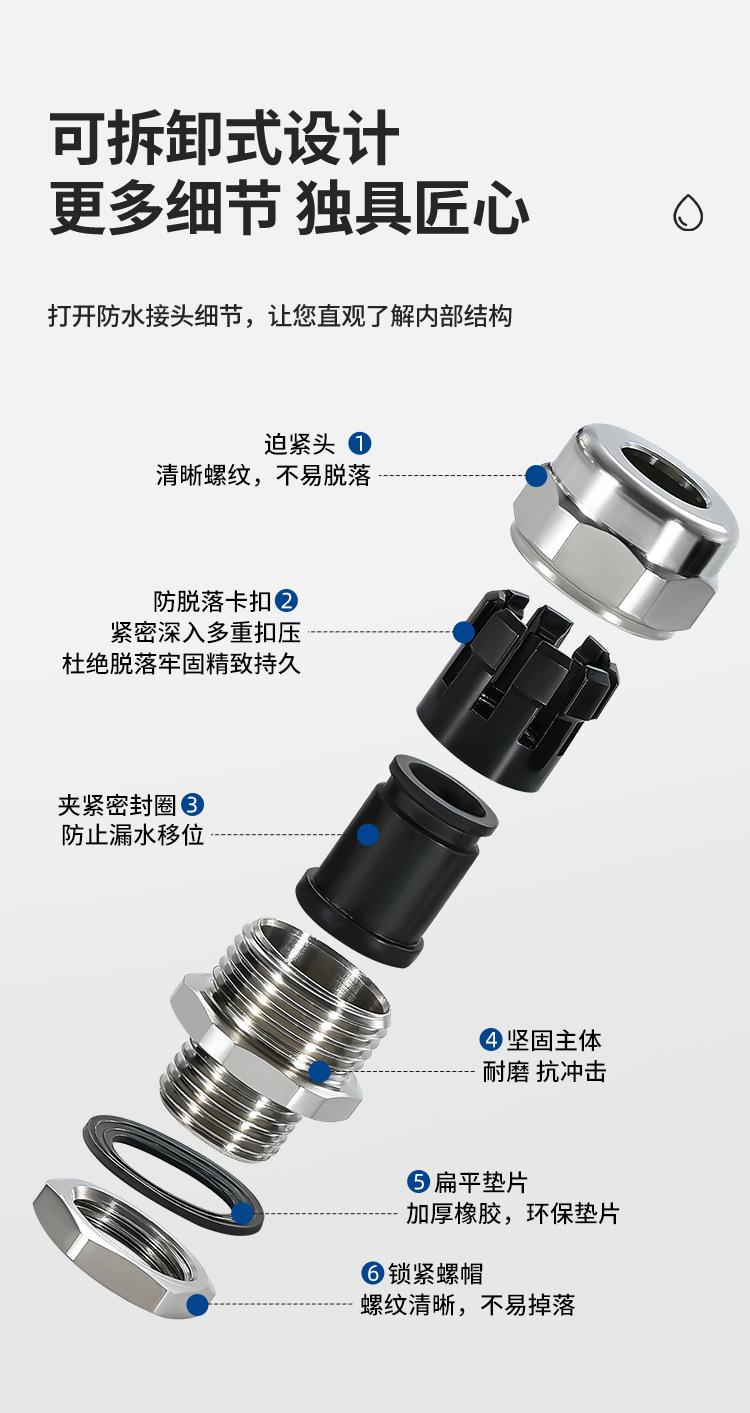 可拆卸式设计
更多细节 独具匠心

打开防水接头细节，让您直观了解内部结构

迫紧头 1
清晰螺纹，不易脱落

防脱落卡扣 2
紧密深入多重扣压
杜绝脱落牢固精致持久

夹紧密封圈 3
防止漏水移位

4 坚固主体
耐磨 抗冲击

5 扁平垫片
加厚橡胶，环保垫片

6 锁紧螺帽
螺纹清晰，不易掉落