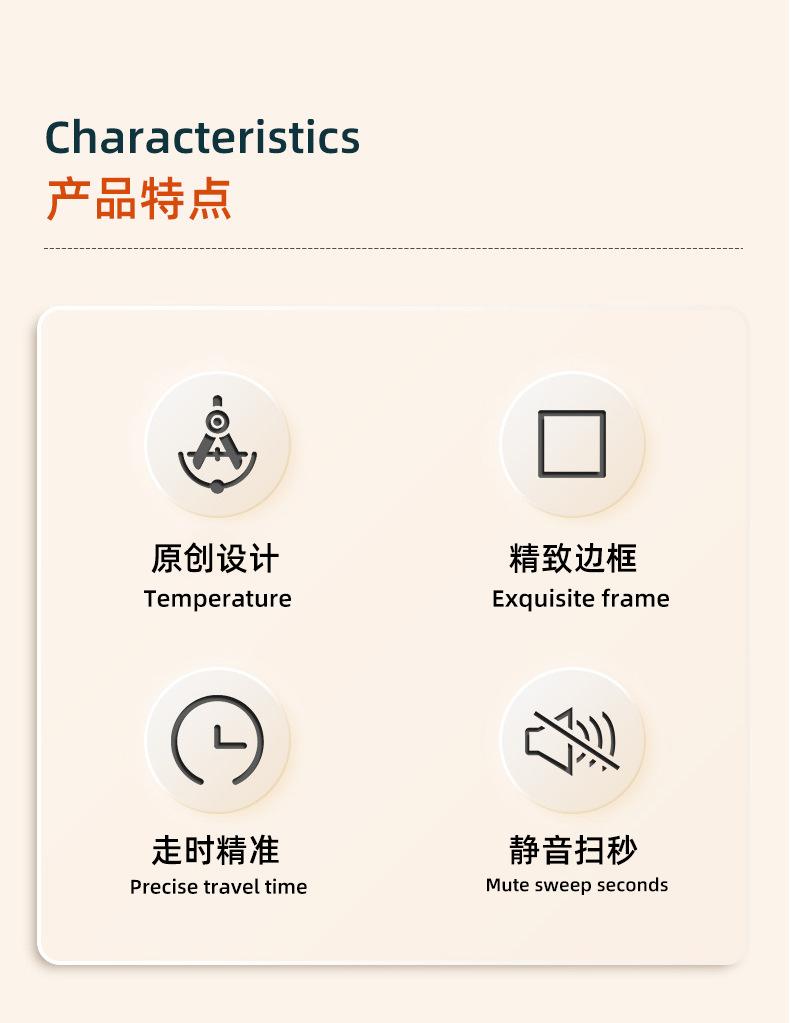 Characteristics
产品特点

原创设计
Temperature

精致边框
Exquisite frame

走时精准
Precise travel time

静音扫秒
Mute sweep seconds